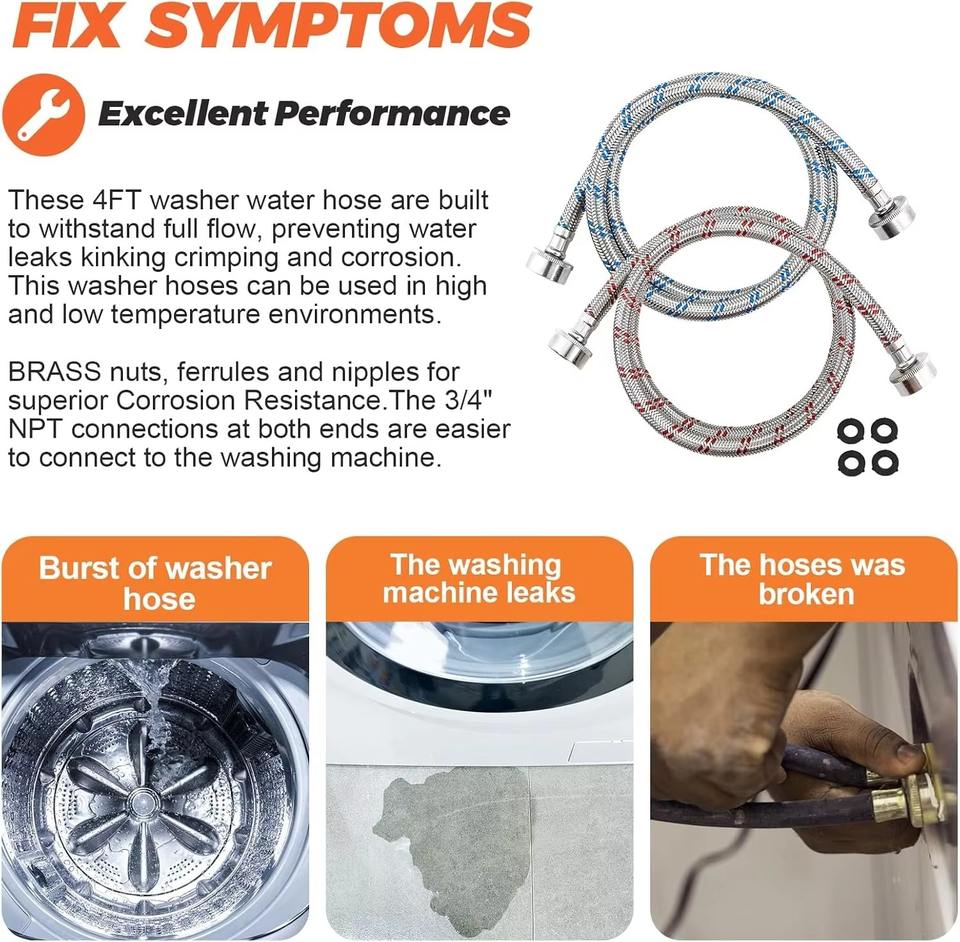 FIX SYMPTOMS

Excellent Performance

These 4FT washer water hose are built to withstand full flow, preventing water leaks kinking crimping and corrosion. This washer hoses can be used in high and low temperature environments.

BRASS nuts, ferrules and nipples for superior Corrosion Resistance.The 3/4" NPT connections at both ends are easier to connect to the washing machine.

Burst of washer hose

The washing machine leaks

The hoses was broken