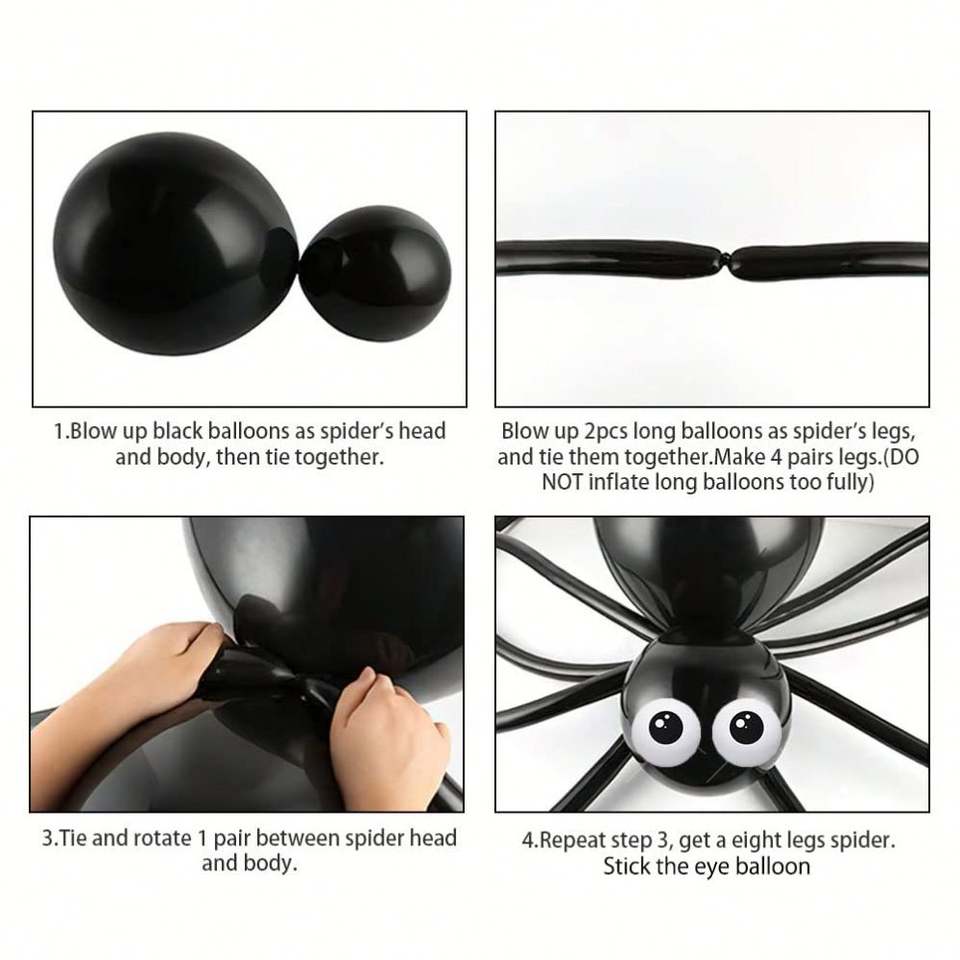 1.Blow up black balloons as spider's head and body, then tie together.

Blow up 2pcs long balloons as spider's legs, and tie them together.Make 4 pairs legs.(DO NOT inflate long balloons too fully)

3.Tie and rotate 1 pair between spider head and body.

4.Repeat step 3, get a eight legs spider. Stick the eye balloon