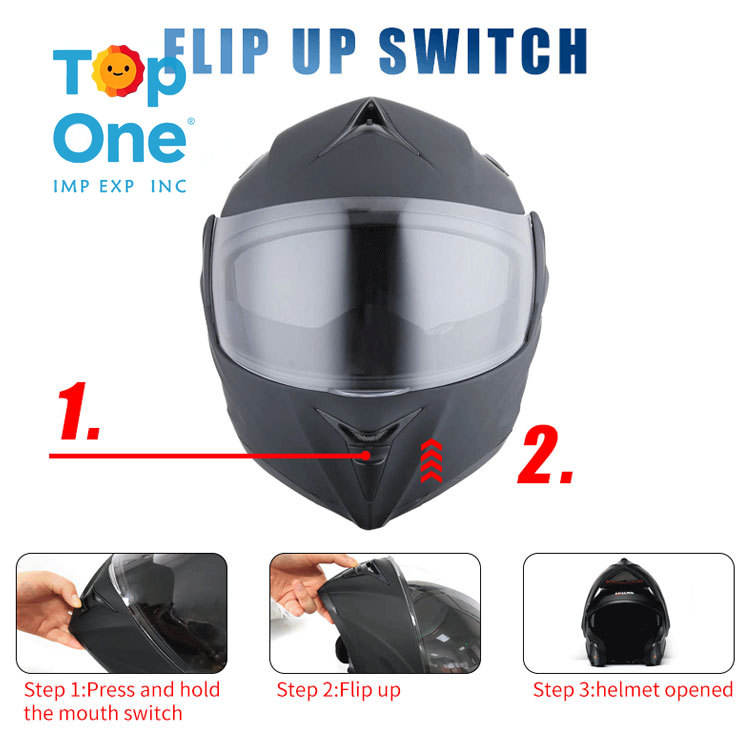 FLIP UP SWITCH

Top One®
IMP EXP INC

1.

2.

Step 1:Press and hold the mouth switch

Step 2:Flip up

Step 3:helmet opened