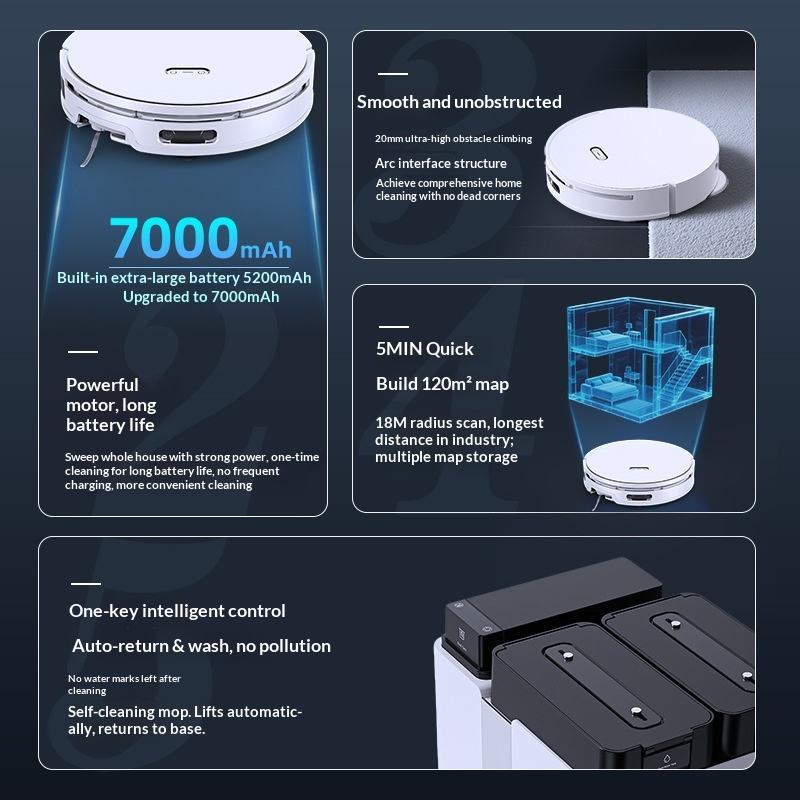 7000mAh

Built-in extra-large battery 5200mAh Upgraded to 7000mAh

Powerful motor, long battery life

Sweep whole house with strong power, one-time cleaning for long battery life, no frequent charging, more convenient cleaning

Smooth and unobstructed

20mm ultra-high obstacle climbing

Arc interface structure

Achieve comprehensive home cleaning with no dead corners

5MIN Quick

Build 120m² map

18M radius scan, longest distance in industry; multiple map storage

One-key intelligent control

Auto-return & wash, no pollution

No water marks left after cleaning

Self-cleaning mop. Lifts automatically, returns to base.