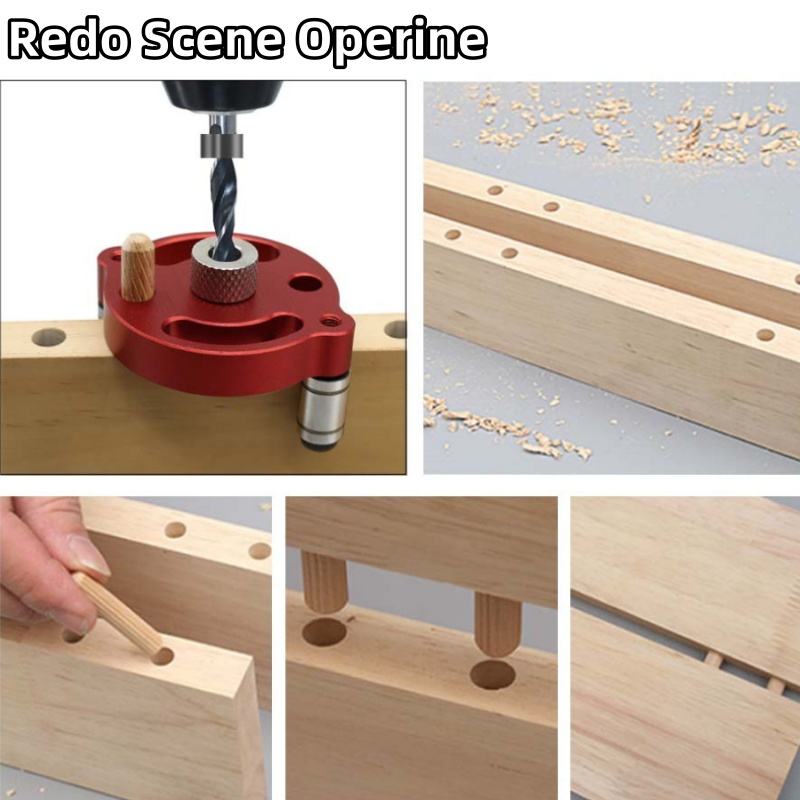 Redo Scene Operine