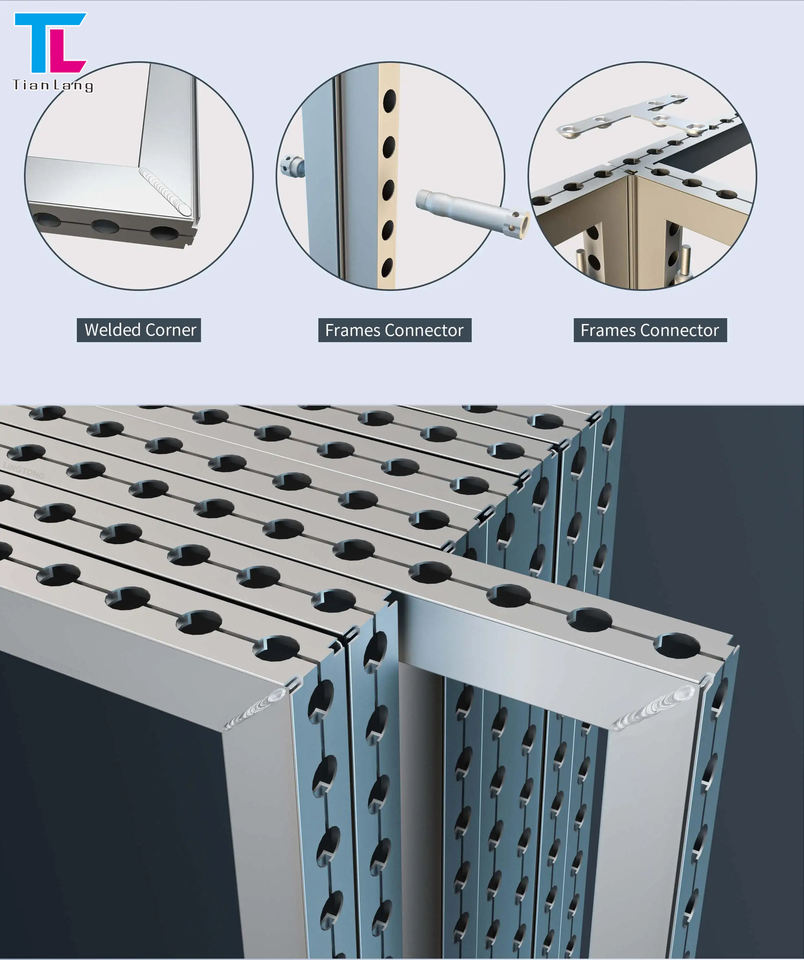 TL
TianLang

Welded Corner

Frames Connector

Frames Connector