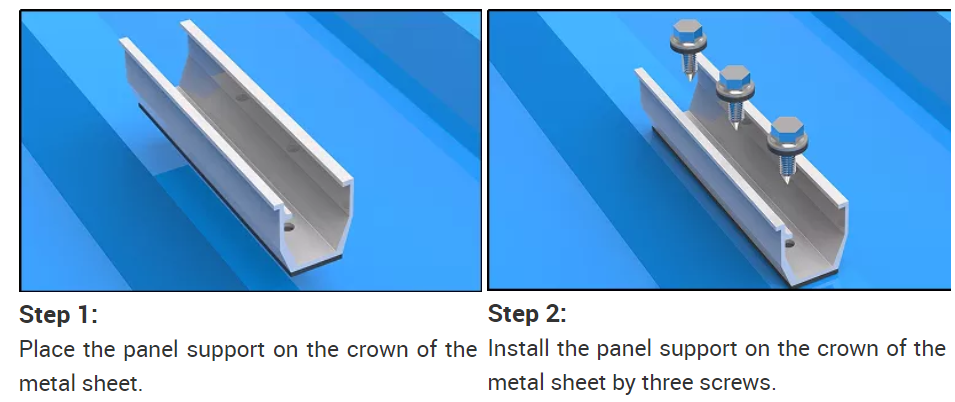 Step 1:
Place the panel support on the crown of the metal sheet.

Step 2:
Install the panel support on the crown of the metal sheet by three screws.