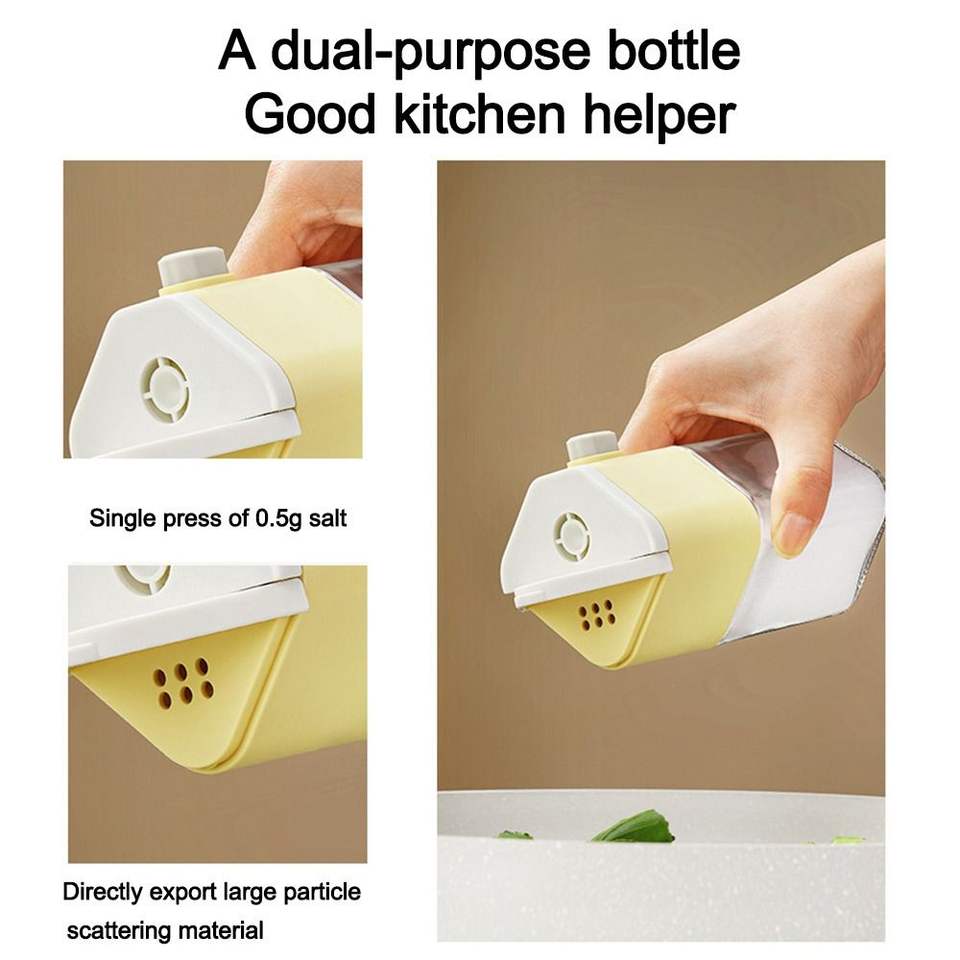 A dual-purpose bottle
Good kitchen helper

Single press of 0.5g salt

Directly export large particle scattering material