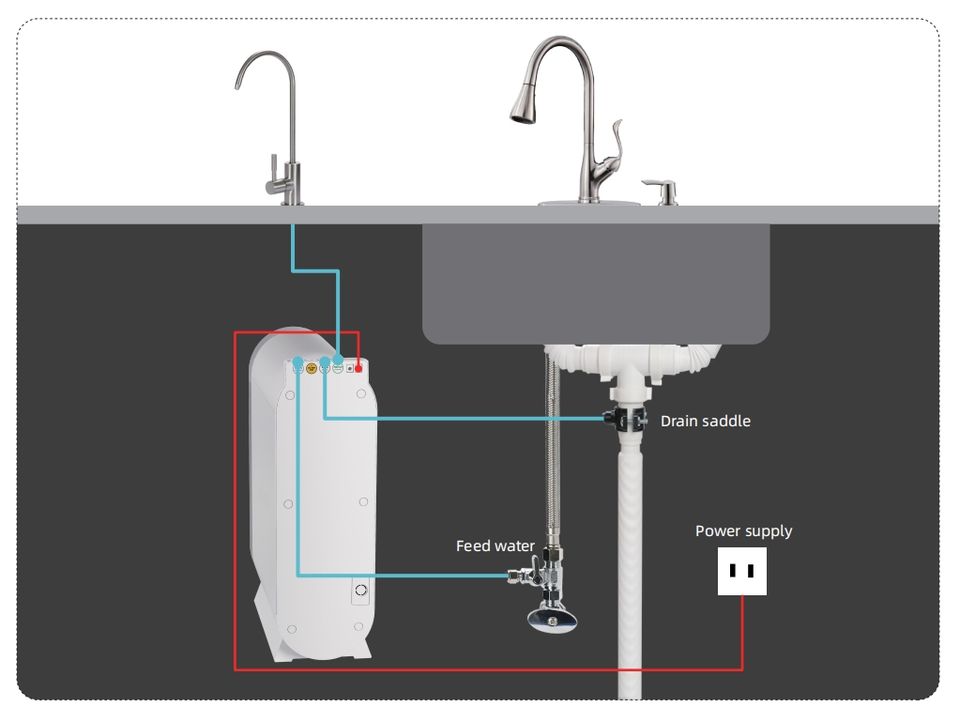 Drain saddle

Feed water

Power supply