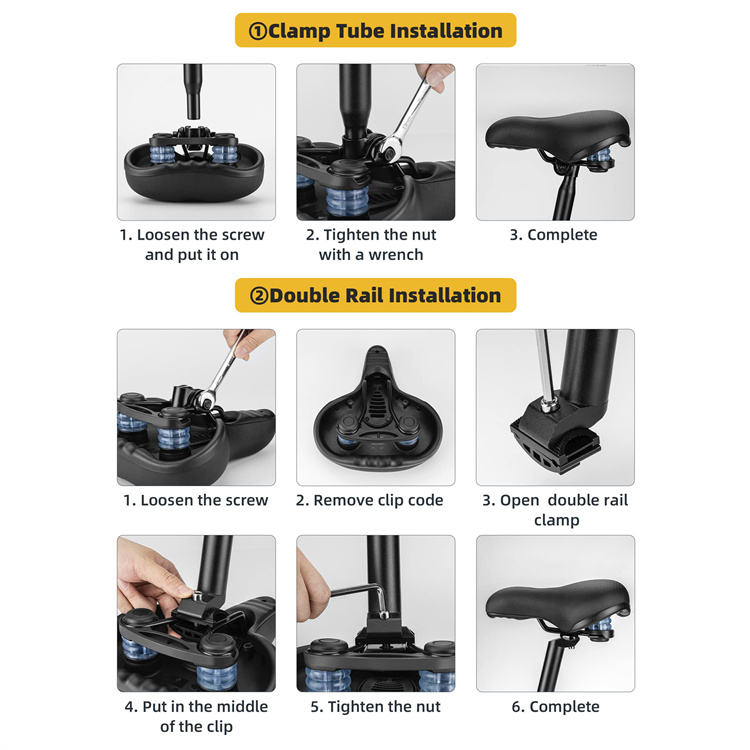 ①Clamp Tube Installation

1. Loosen the screw and put it on

2. Tighten the nut with a wrench

3. Complete

②Double Rail Installation

1. Loosen the screw

2. Remove clip code

3. Open double rail clamp

4. Put in the middle of the clip

5. Tighten the nut

6. Complete