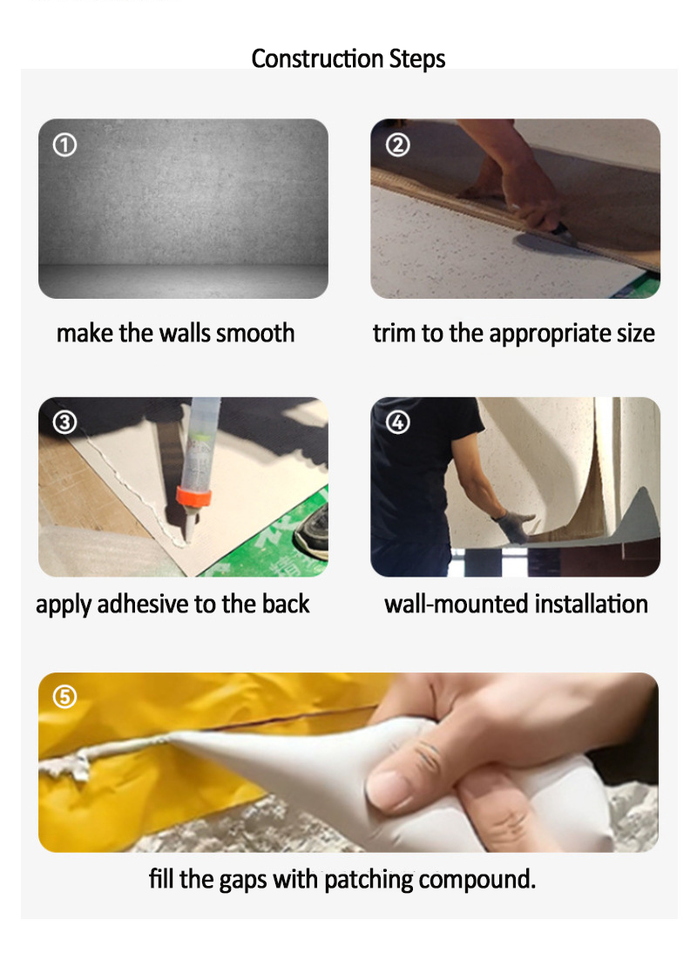 Construction Steps

①

make the walls smooth

②

trim to the appropriate size

③

apply adhesive to the back

④

wall-mounted installation

⑤

fill the gaps with patching compound.