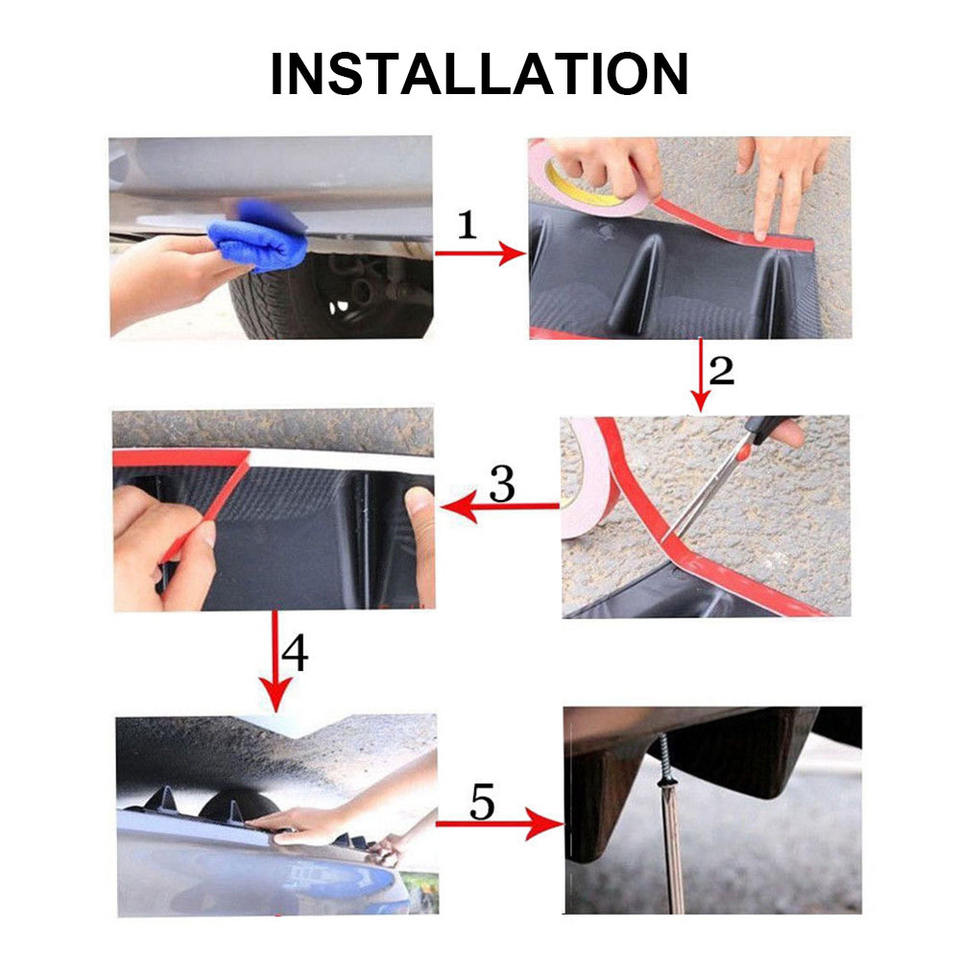 INSTALLATION

1

2

3

4

5