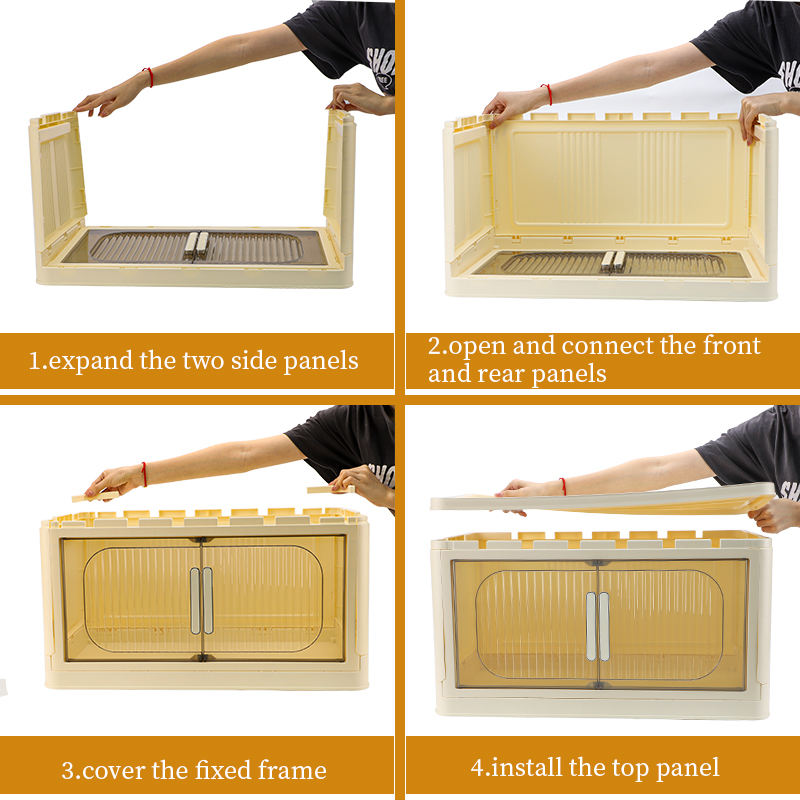 1.expand the two side panels

2.open and connect the front and rear panels

3.cover the fixed frame

4.install the top panel