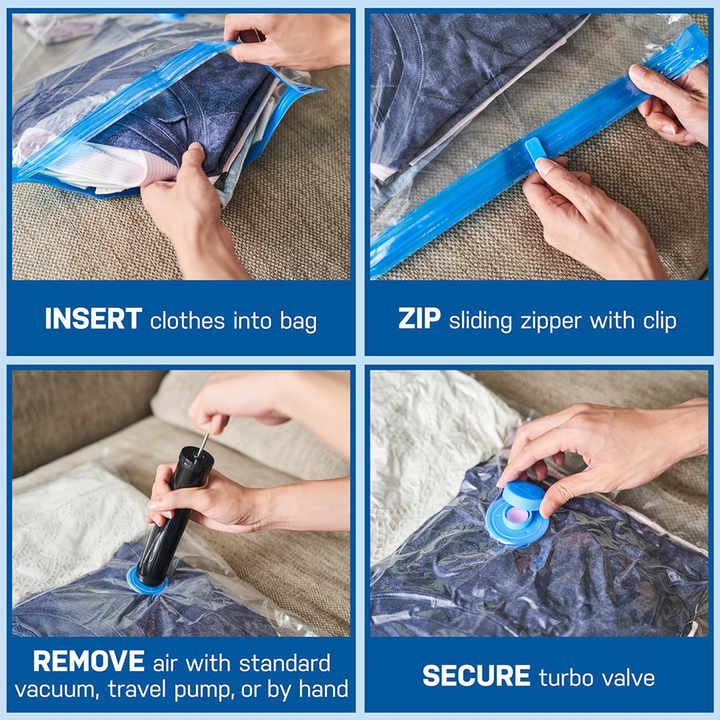 INSERT clothes into bag

ZIP sliding zipper with clip

REMOVE air with standard vacuum, travel pump, or by hand

SECURE turbo valve