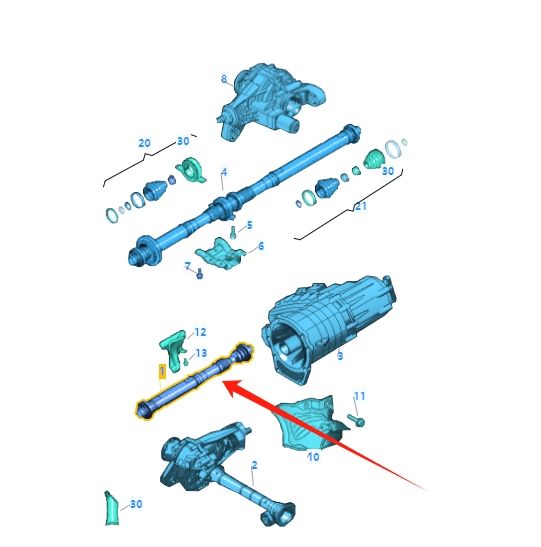 8
20
30
4
30
21
5
6
7
12
13
1
3
11
10
2
30