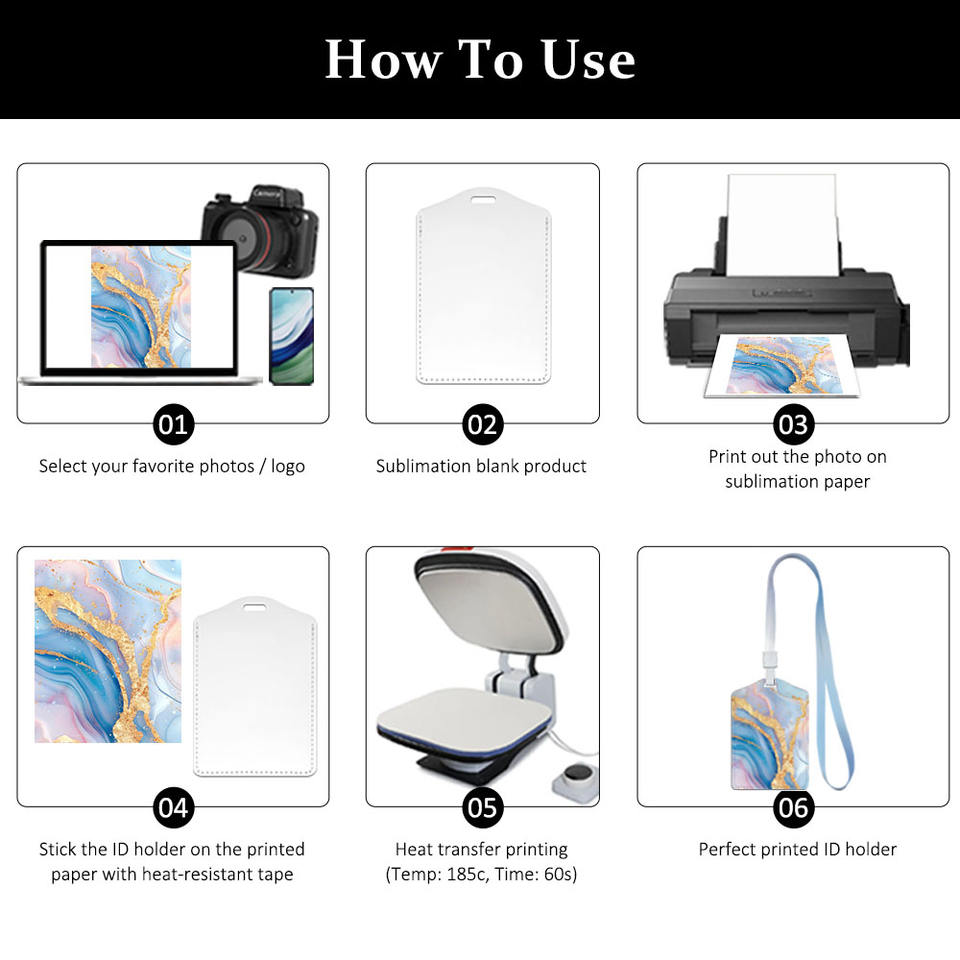 How To Use

01

Select your favorite photos / logo

02

Sublimation blank product

03

Print out the photo on sublimation paper

04

Stick the ID holder on the printed paper with heat-resistant tape

05

Heat transfer printing (Temp: 185c, Time: 60s)

06

Perfect printed ID holder