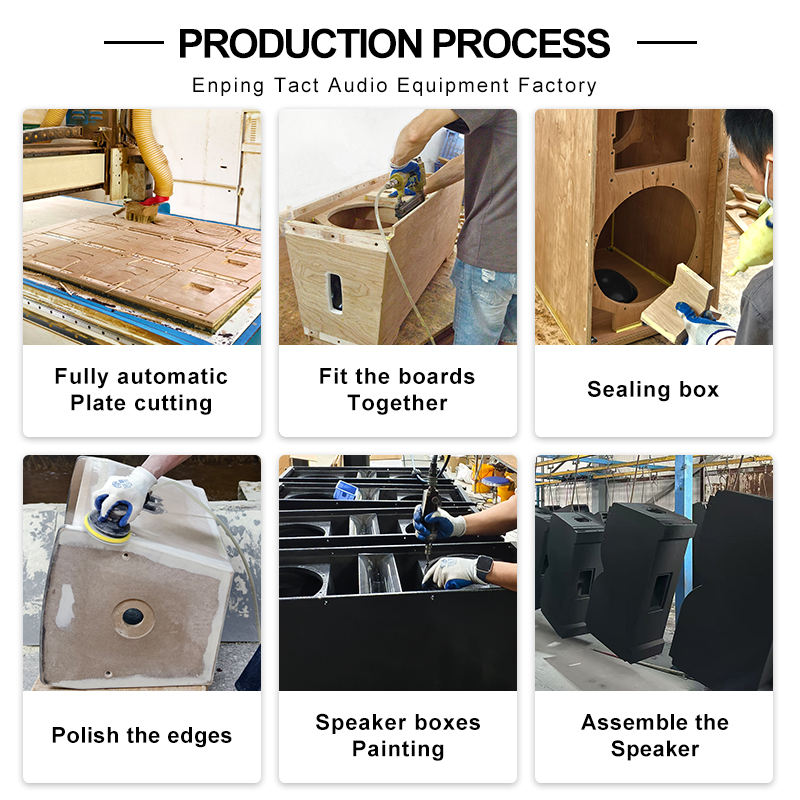 PRODUCTION PROCESS

Enping Tact Audio Equipment Factory

Fully automatic Plate cutting

Fit the boards Together

Sealing box

Polish the edges

Speaker boxes Painting

Assemble the Speaker