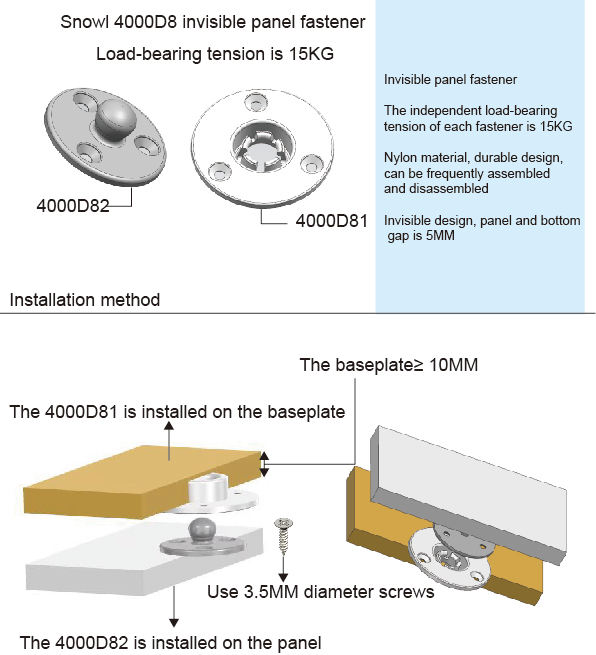 Snowl 4000D8 invisible panel fastener

Load-bearing tension is 15KG

4000D82

4000D81

Invisible panel fastener

The independent load-bearing tension of each fastener is 15KG

Nylon material, durable design, can be frequently assembled and disassembled

Invisible design, panel and bottom gap is 5MM

Installation method

The baseplate≥ 10MM

The 4000D81 is installed on the baseplate

Use 3.5MM diameter screws

The 4000D82 is installed on the panel