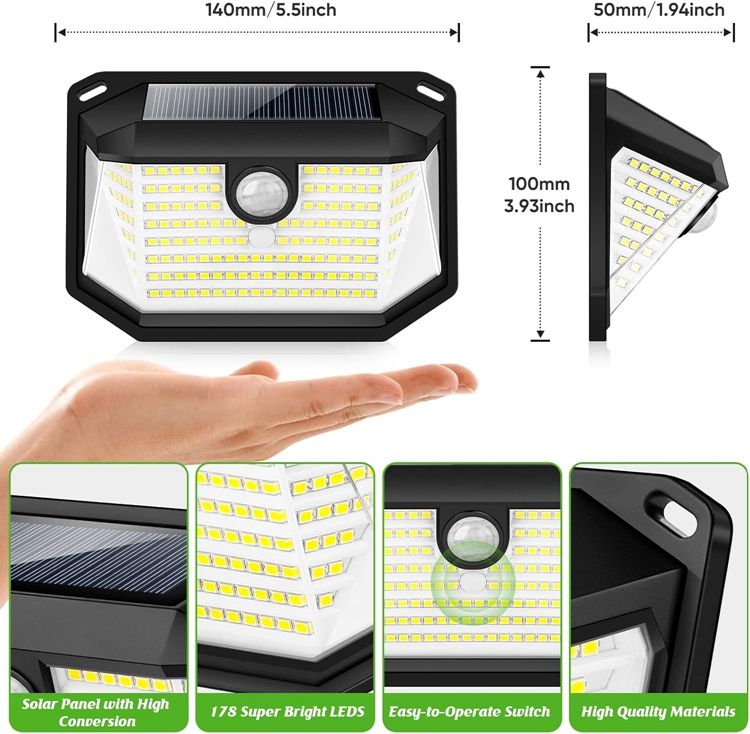 140mm/5.5inch

50mm/1.94inch

100mm
3.93inch

Solar Panel with High Conversion

178 Super Bright LEDS

Easy-to-Operate Switch

High Quality Materials