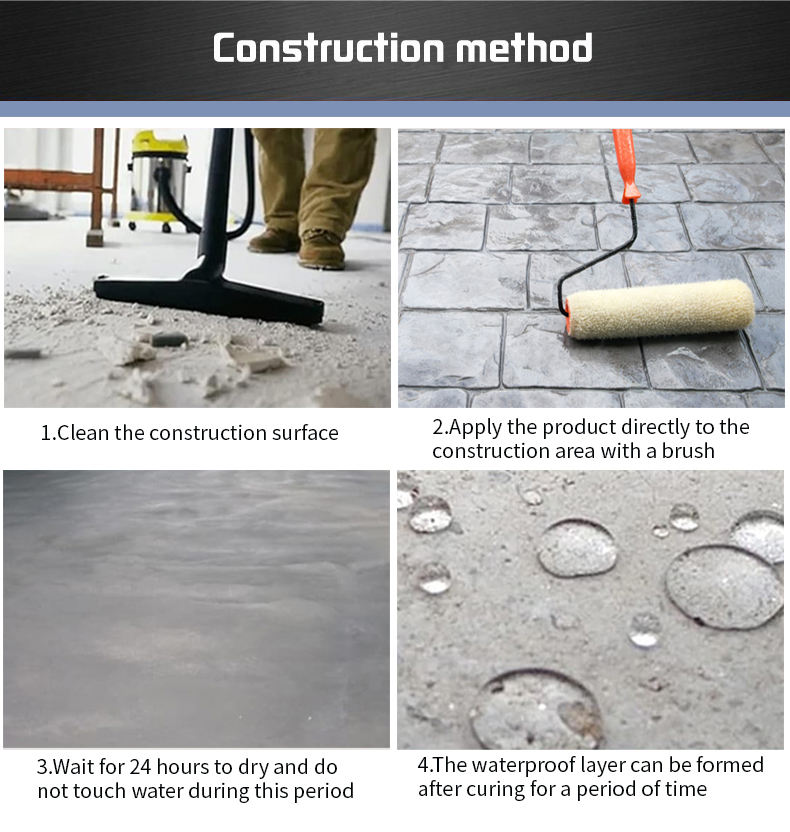 Construction method

1.Clean the construction surface

2.Apply the product directly to the construction area with a brush

3.Wait for 24 hours to dry and do not touch water during this period

4.The waterproof layer can be formed after curing for a period of time