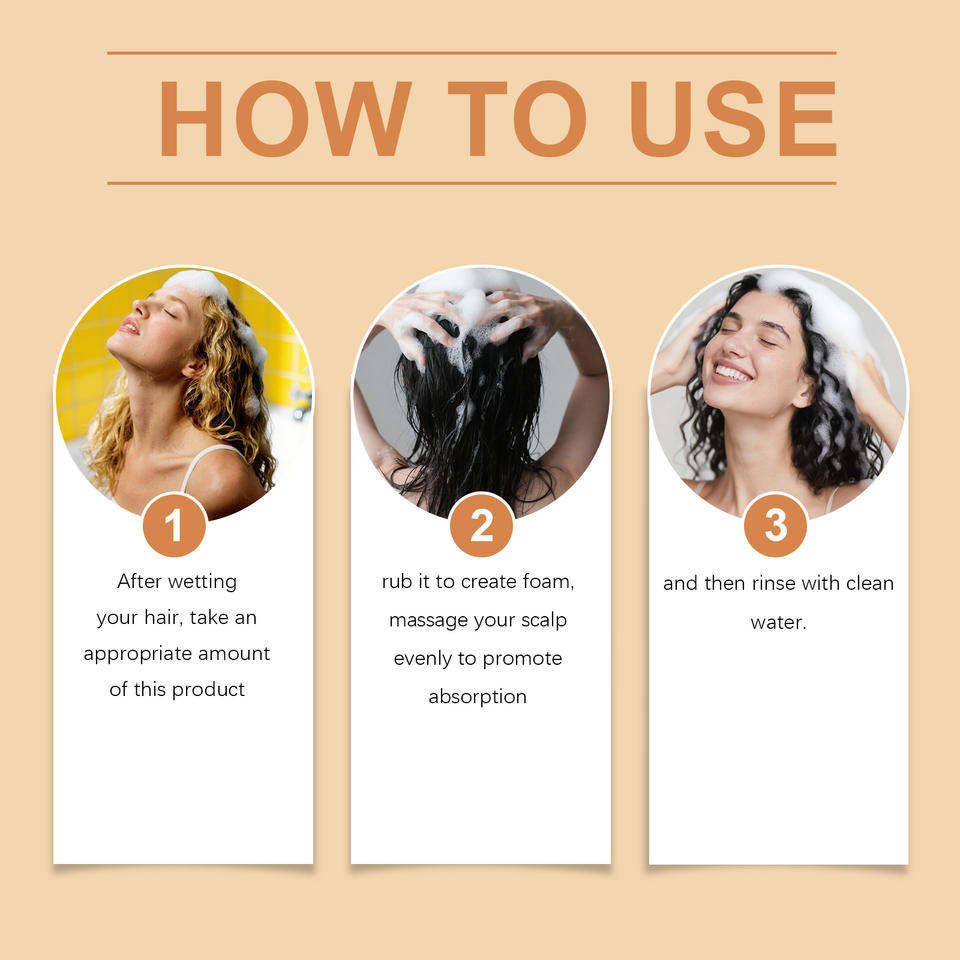 HOW TO USE

1

After wetting your hair, take an appropriate amount of this product

2

rub it to create foam, massage your scalp evenly to promote absorption

3

and then rinse with clean water.