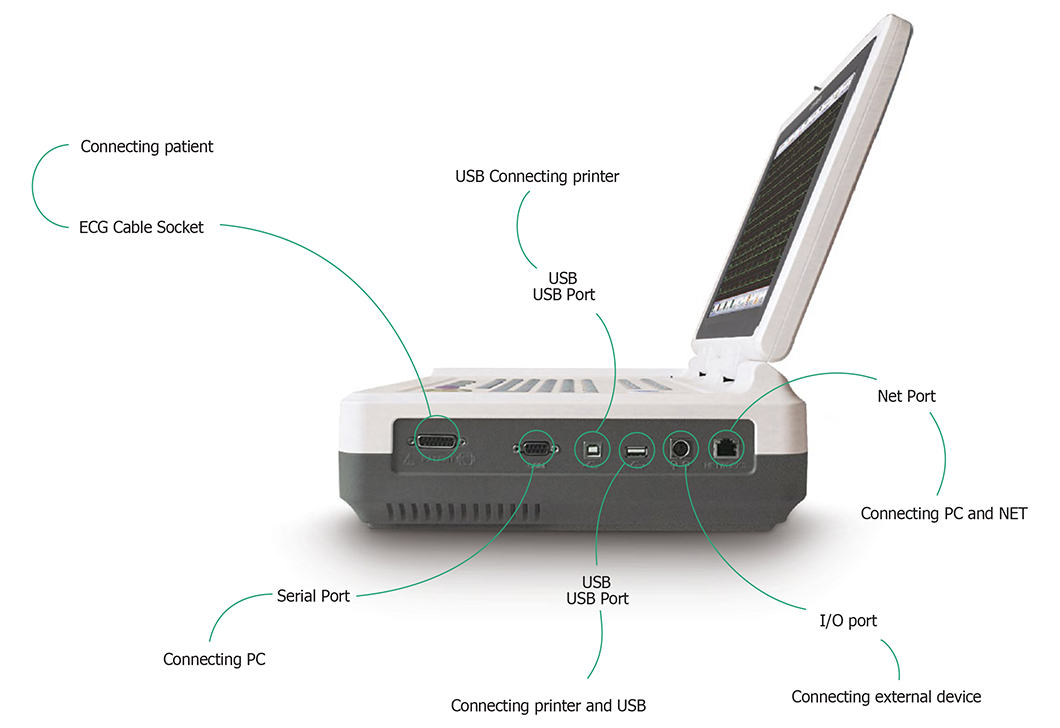 Connecting patient

ECG Cable Socket

USB Connecting printer

USB
USB Port

Net Port

Connecting PC and NET

Serial Port

Connecting PC

USB
USB Port

Connecting printer and USB

I/O port

Connecting external device