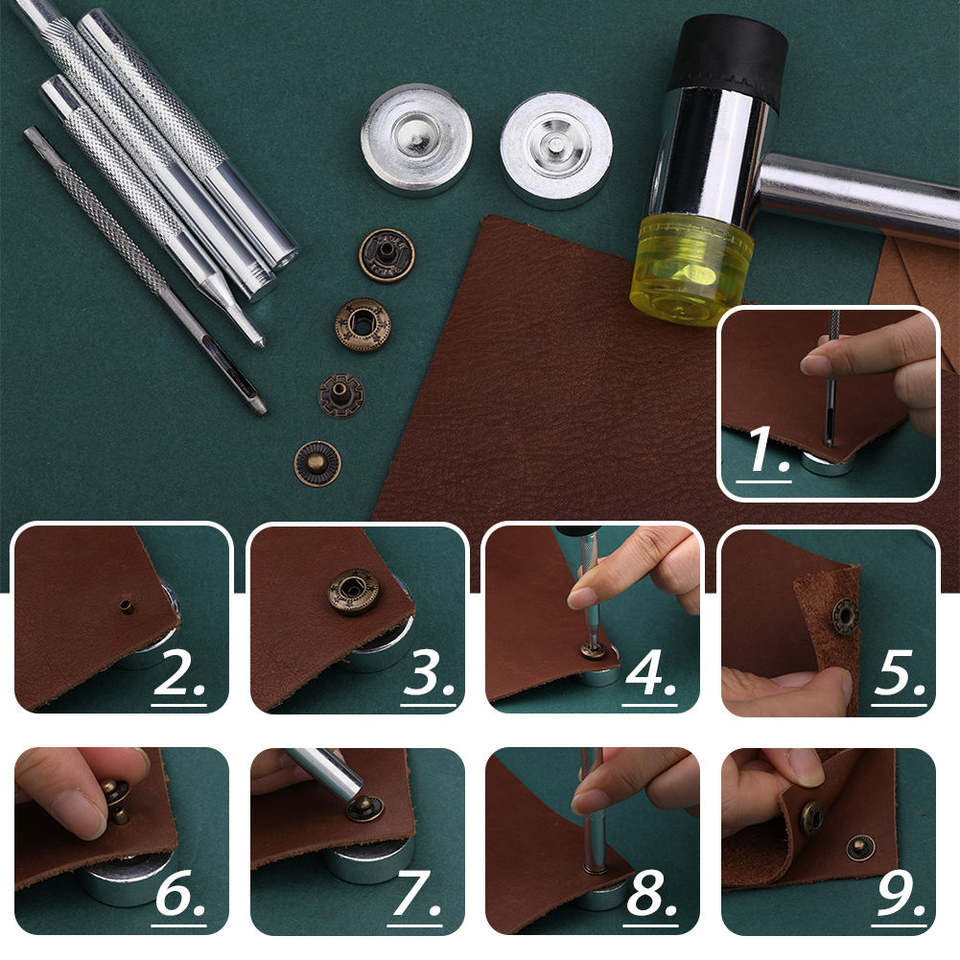 1.

2.

3.

4.

5.

6.

7.

8.

9.