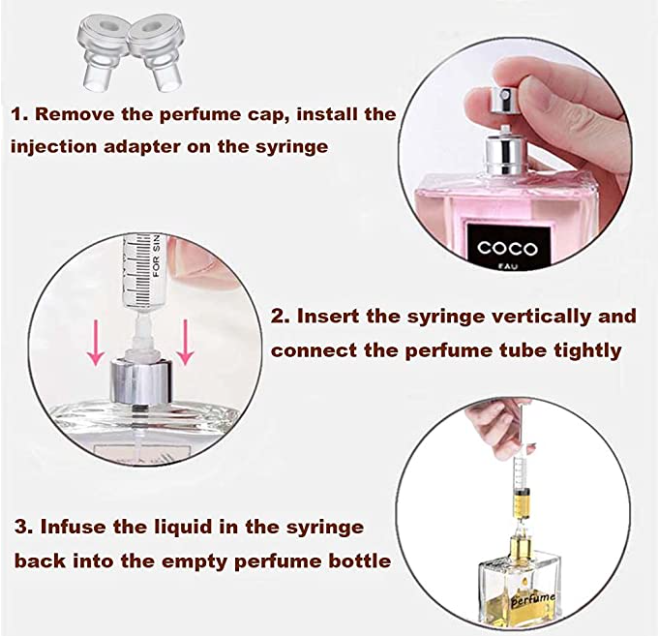 1. Remove the perfume cap, install the injection adapter on the syringe

COCO
EAU

FOR SIN

2. Insert the syringe vertically and connect the perfume tube tightly

3. Infuse the liquid in the syringe back into the empty perfume bottle

Perfume