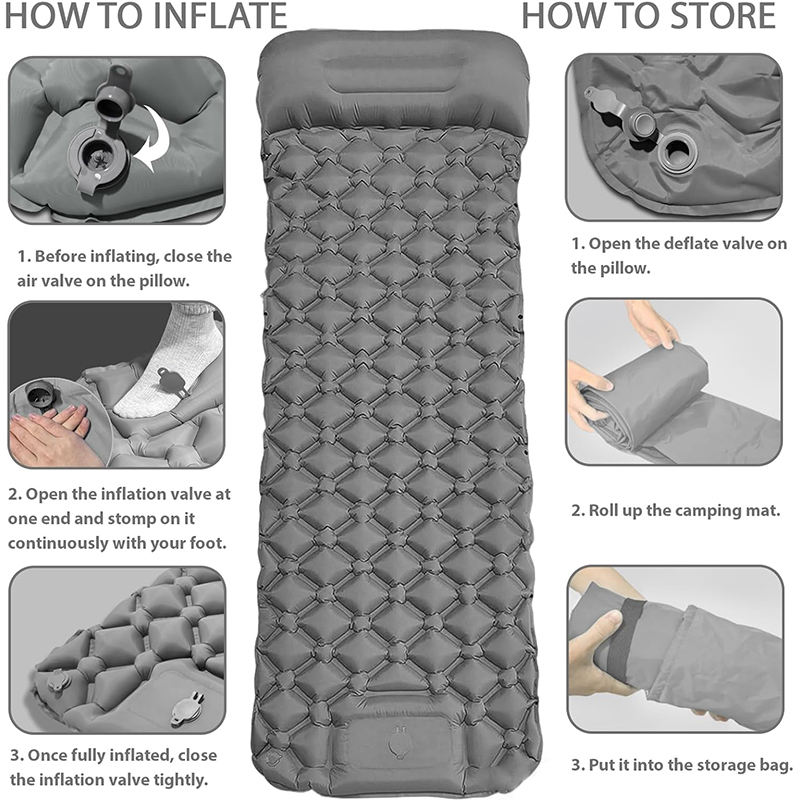 HOW TO INFLATE

1. Before inflating, close the air valve on the pillow.

2. Open the inflation valve at one end and stomp on it continuously with your foot.

3. Once fully inflated, close the inflation valve tightly.

HOW TO STORE

1. Open the deflate valve on the pillow.

2. Roll up the camping mat.

3. Put it into the storage bag.