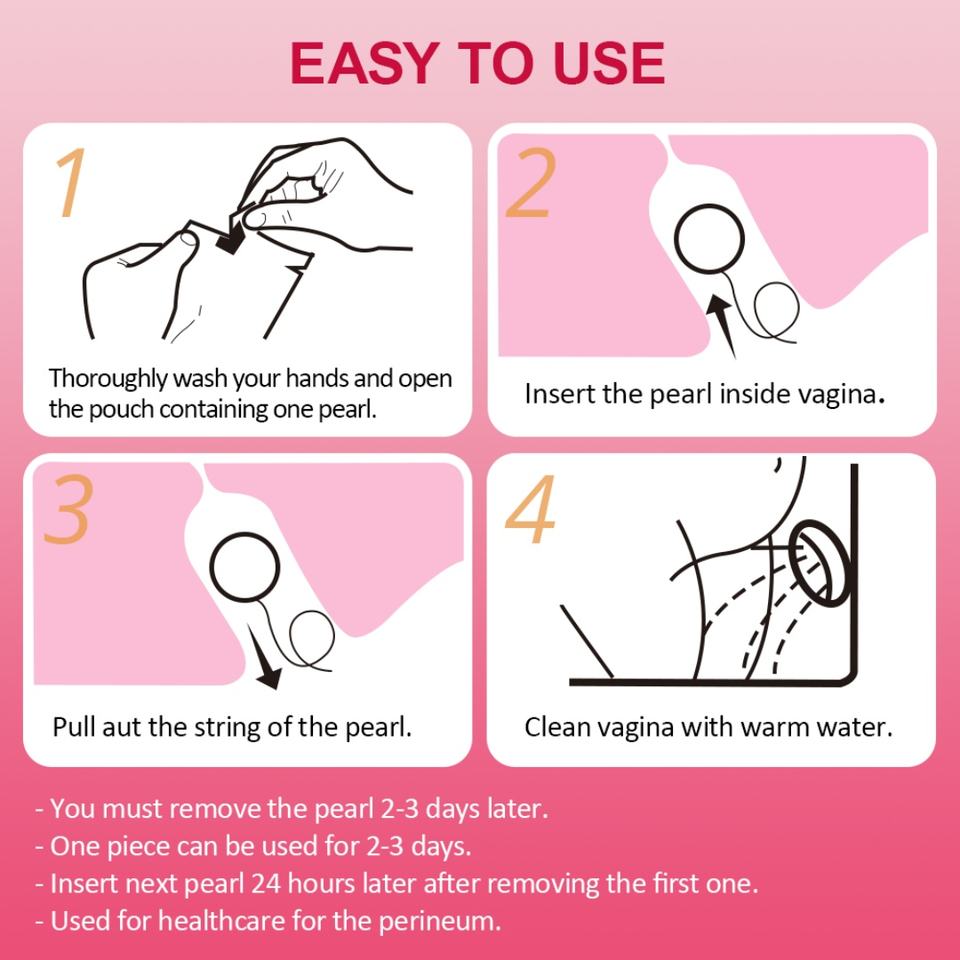 EASY TO USE

1

Thoroughly wash your hands and open the pouch containing one pearl.

2

Insert the pearl inside vagina.

3

Pull aut the string of the pearl.

4

Clean vagina with warm water.

- You must remove the pearl 2-3 days later.
- One piece can be used for 2-3 days.
- Insert next pearl 24 hours later after removing the first one.
- Used for healthcare for the perineum.