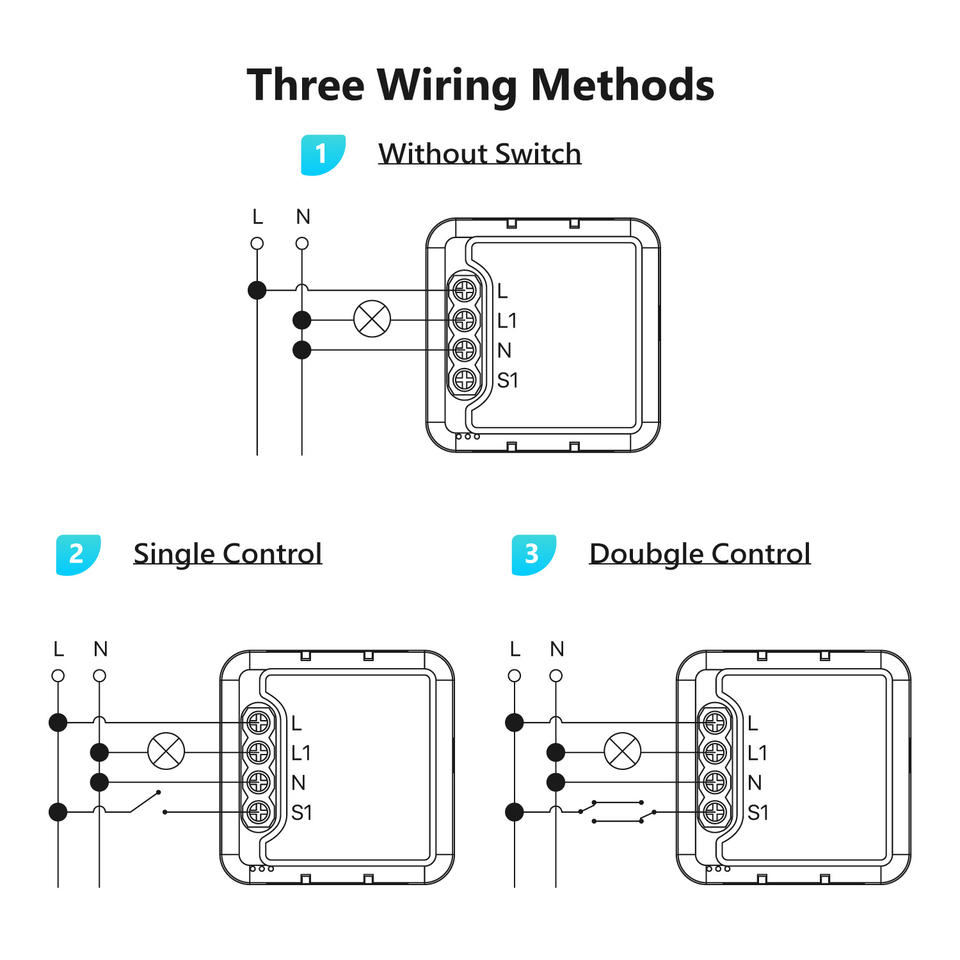 Three Wiring Methods

1 Without Switch

L N

L
L1
N
S1

2 Single Control

L N

L
L1
N
S1

3 Doubgle Control

L N

L
L1
N
S1