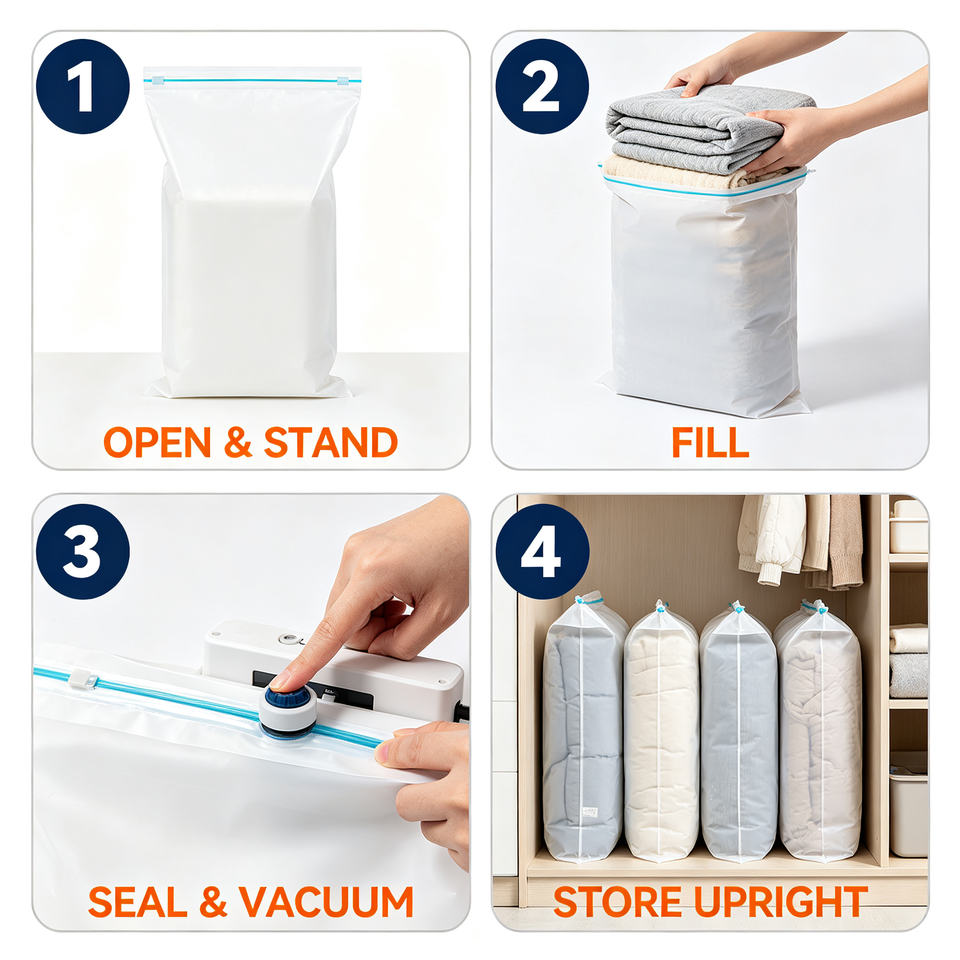 1

OPEN & STAND

2

FILL

3

SEAL & VACUUM

4

STORE UPRIGHT