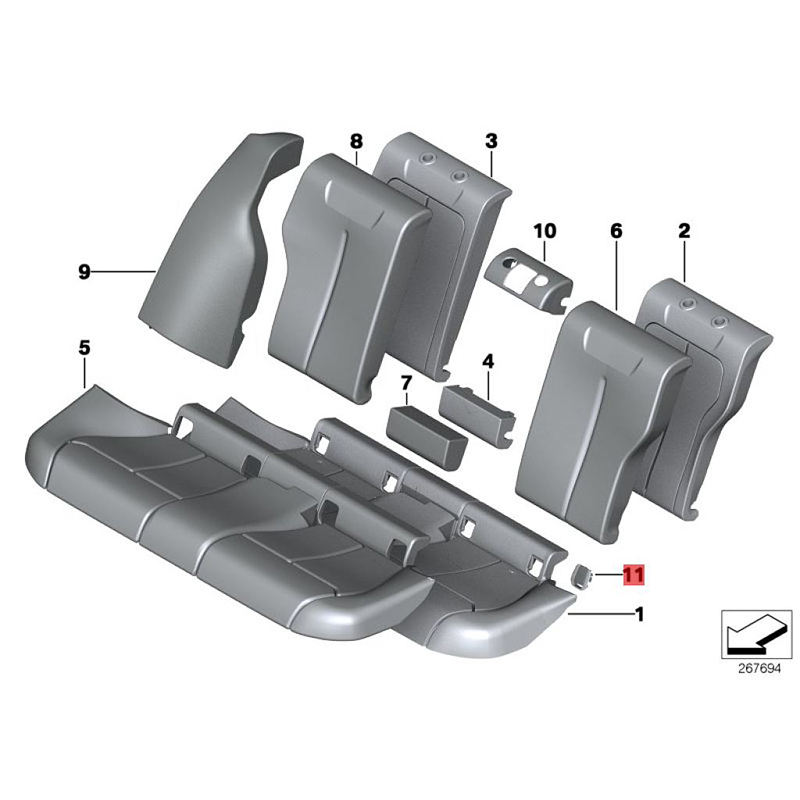 8
3
10
6
2
9
5
7
4
11
1
267694