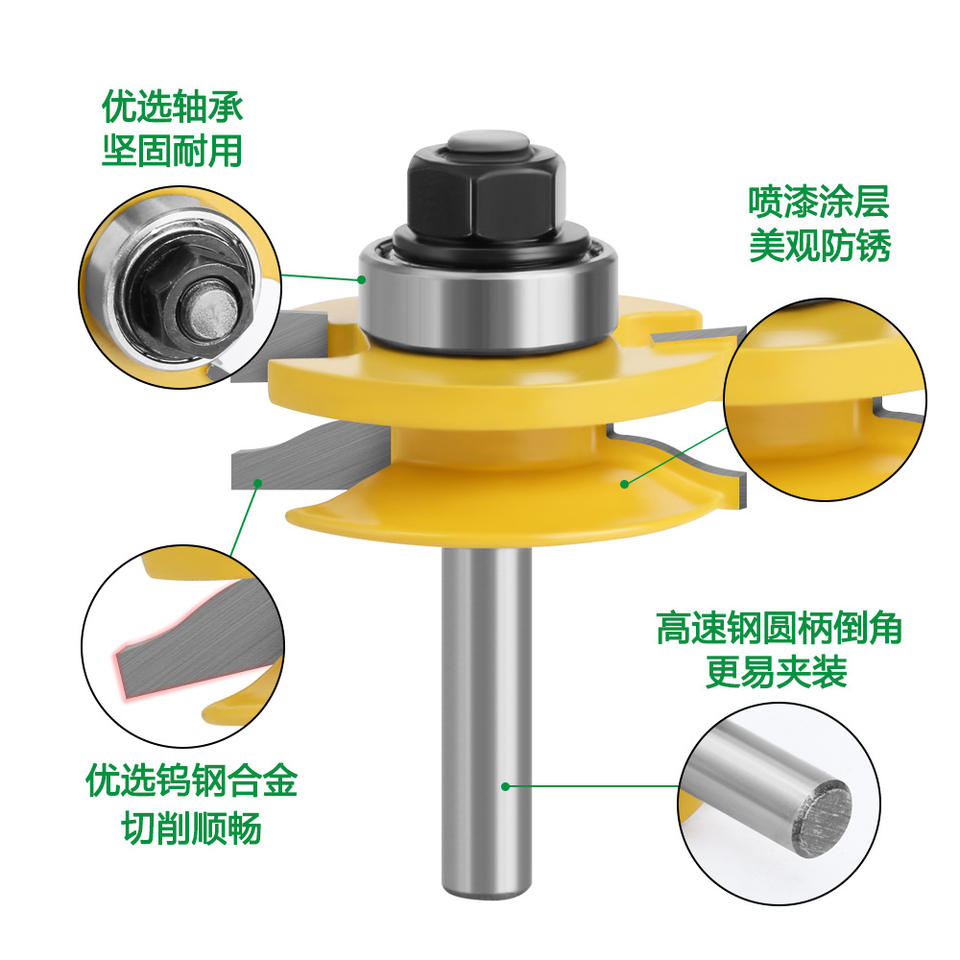 优选轴承
坚固耐用

喷漆涂层
美观防锈

高速钢圆柄倒角
更易夹装

优选钨钢合金
切削顺畅