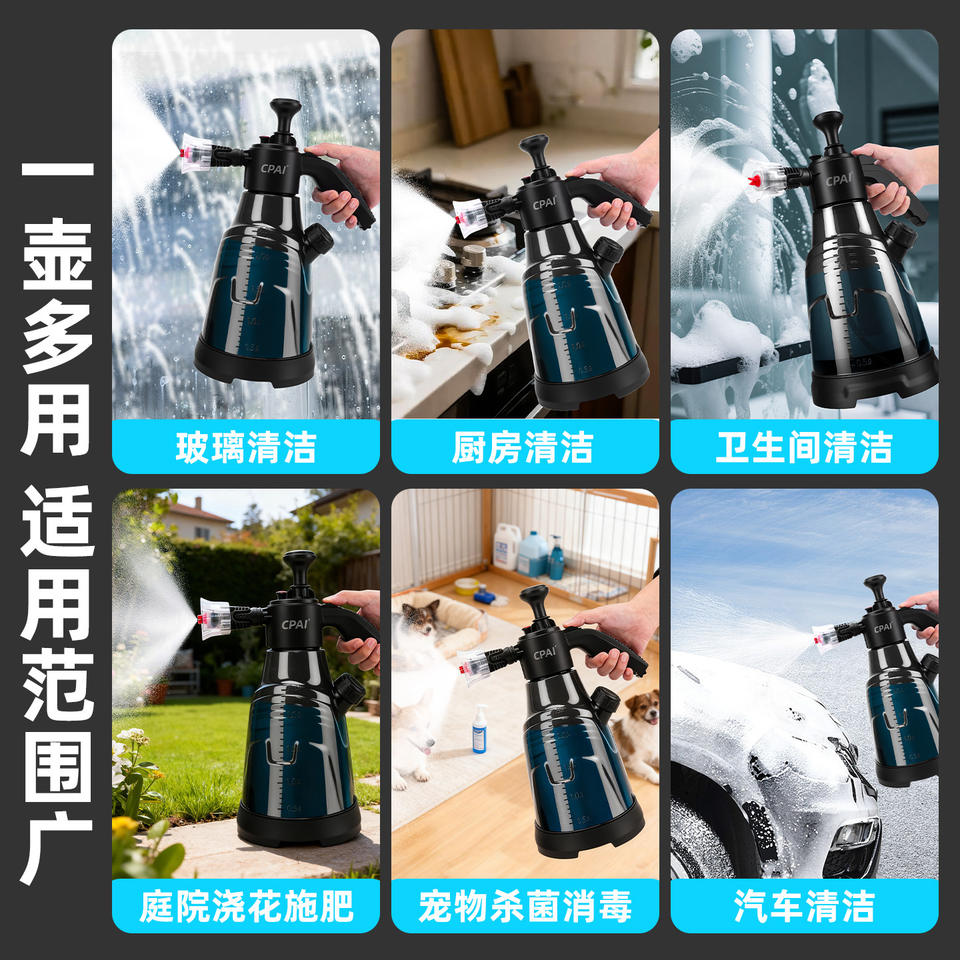 一壶多用
适用范围广

CPAI
玻璃清洁

CPAI
厨房清洁

CPAI
卫生间清洁

CPAI
庭院浇花施肥

CPAI
宠物杀菌消毒

CPAI
汽车清洁