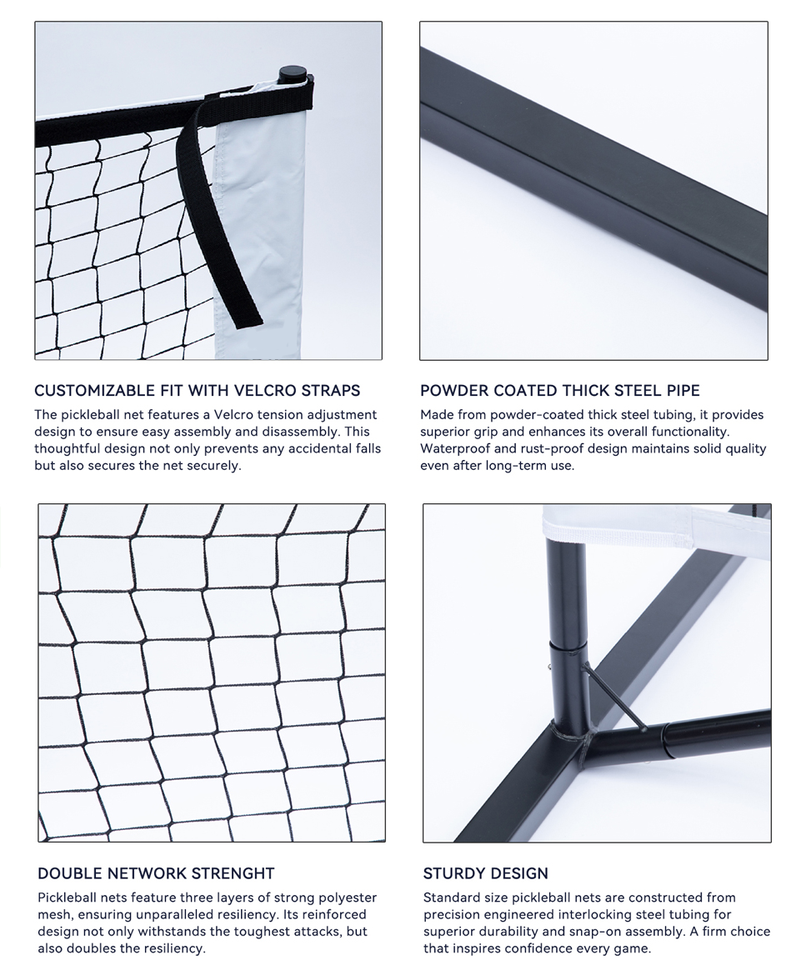 CUSTOMIZABLE FIT WITH VELCRO STRAPS

The pickleball net features a Velcro tension adjustment design to ensure easy assembly and disassembly. This thoughtful design not only prevents any accidental falls but also secures the net securely.

POWDER COATED THICK STEEL PIPE

Made from powder-coated thick steel tubing, it provides superior grip and enhances its overall functionality. Waterproof and rust-proof design maintains solid quality even after long-term use.

DOUBLE NETWORK STRENGHT

Pickleball nets feature three layers of strong polyester mesh, ensuring unparalleled resiliency. Its reinforced design not only withstands the toughest attacks, but also doubles the resiliency.

STURDY DESIGN

Standard size pickleball nets are constructed from precision engineered interlocking steel tubing for superior durability and snap-on assembly. A firm choice that inspires confidence every game.