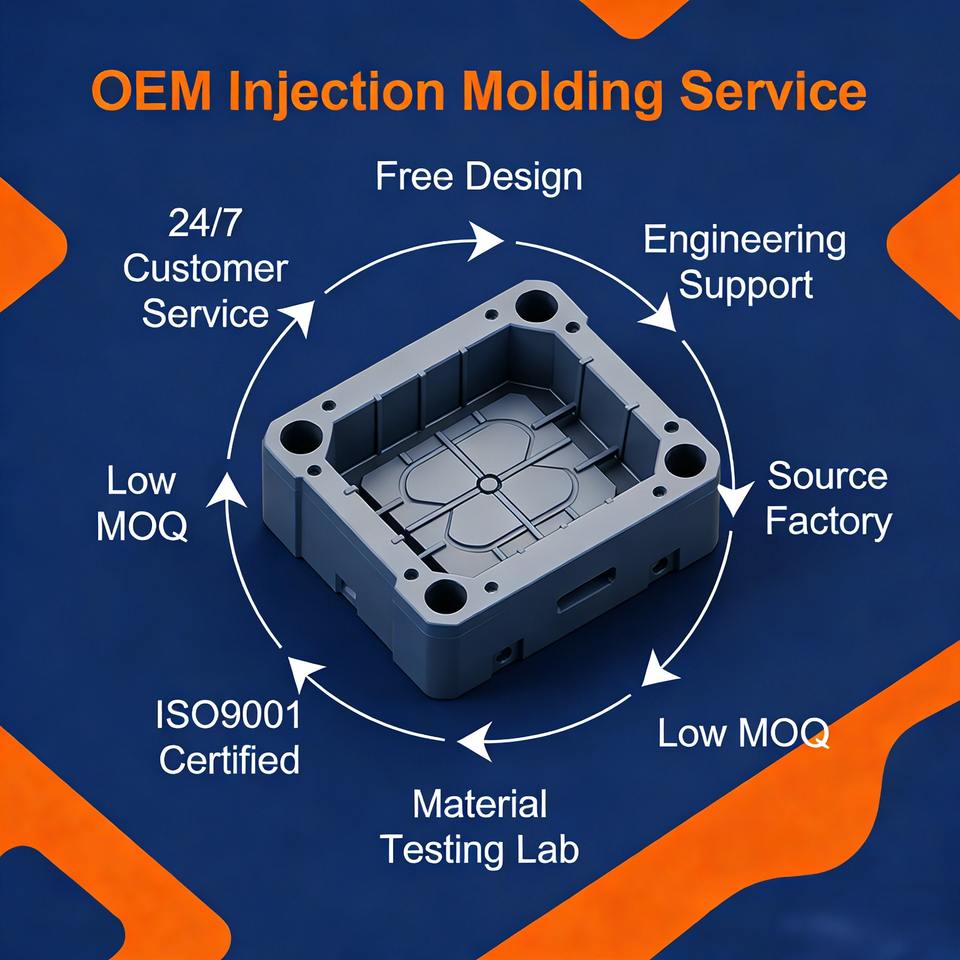 OEM Injection Molding Service

Free Design

Engineering Support

Source Factory

Low MOQ

Material Testing Lab

ISO9001 Certified

Low MOQ

24/7 Customer Service