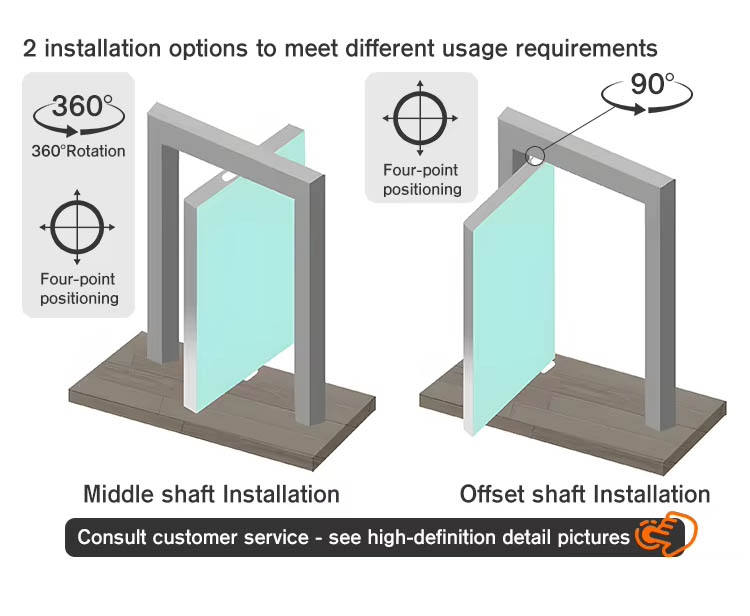 2 installation options to meet different usage requirements

360°

360°Rotation

Four-point positioning

Four-point positioning

90°

Middle shaft Installation

Offset shaft Installation

Consult customer service - see high-definition detail pictures