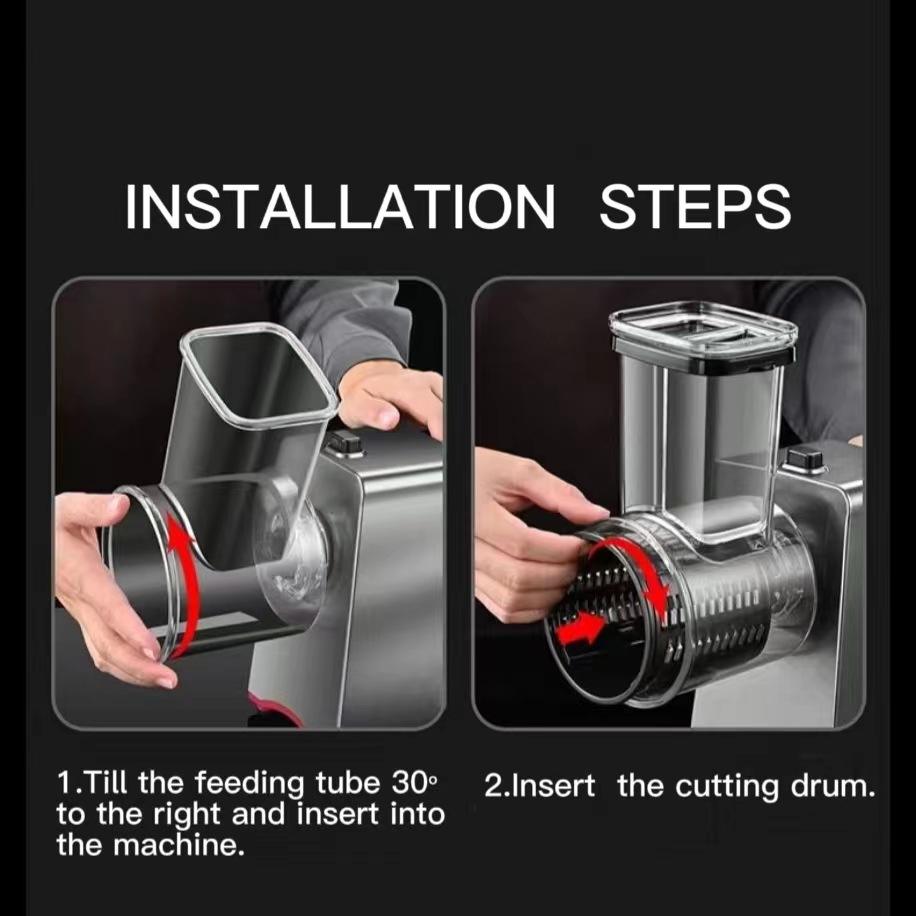 INSTALLATION STEPS

1.Till the feeding tube 30° to the right and insert into the machine.

2.Insert the cutting drum.