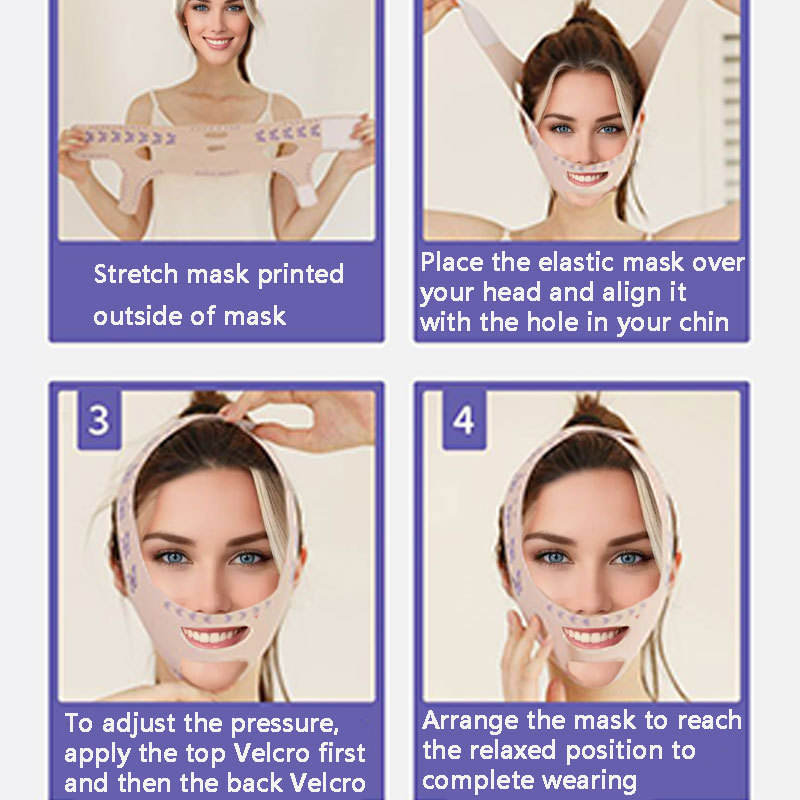 Stretch mask printed outside of mask

Place the elastic mask over your head and align it with the hole in your chin

3

To adjust the pressure, apply the top Velcro first and then the back Velcro

4

Arrange the mask to reach the relaxed position to complete wearing