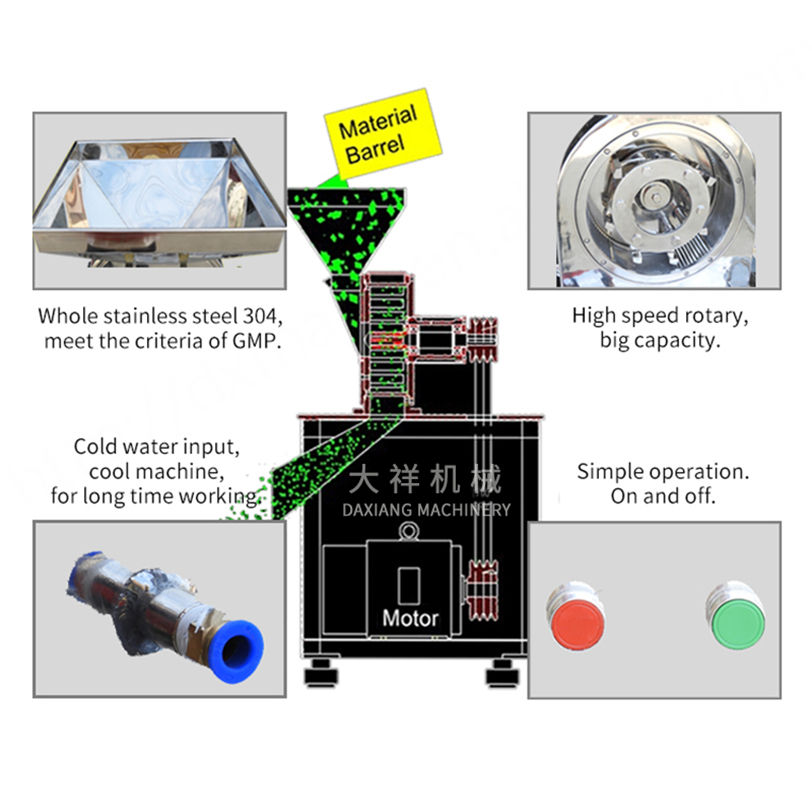 Material Barrel

Whole stainless steel 304, meet the criteria of GMP.

High speed rotary, big capacity.

Cold water input, cool machine, for long time working.

大祥机械
DAXIANG MACHINERY

Simple operation. On and off.

Motor