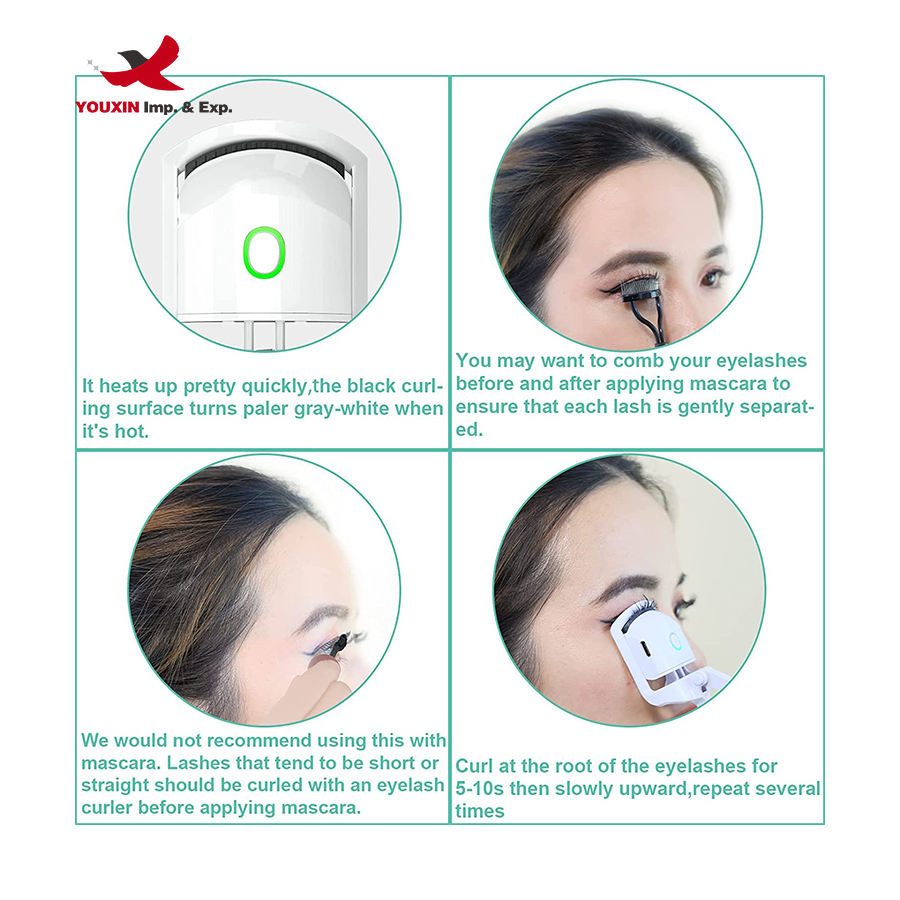 YOUXIN Imp. & Exp.

It heats up pretty quickly,the black curling surface turns paler gray-white when it's hot.

You may want to comb your eyelashes before and after applying mascara to ensure that each lash is gently separated.

We would not recommend using this with mascara. Lashes that tend to be short or straight should be curled with an eyelash curler before applying mascara.

Curl at the root of the eyelashes for 5-10s then slowly upward,repeat several times