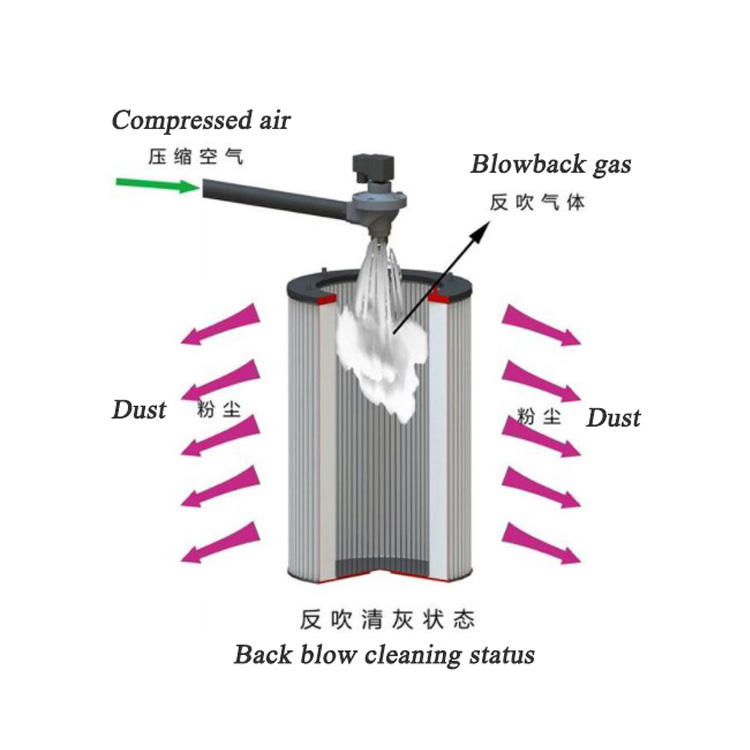 Compressed air
压缩空气

Blowback gas
反吹气体

Dust 粉尘

粉尘 Dust

反吹清灰状态
Back blow cleaning status