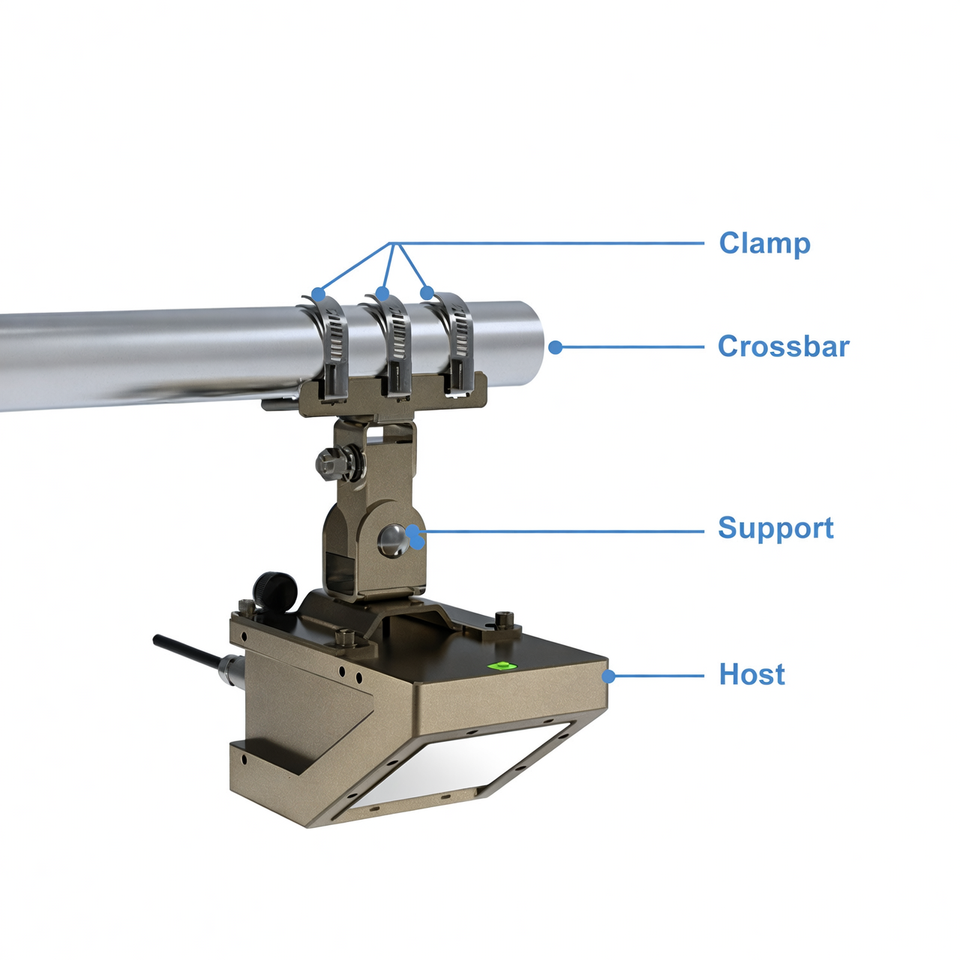 Clamp
Crossbar
Support
Host