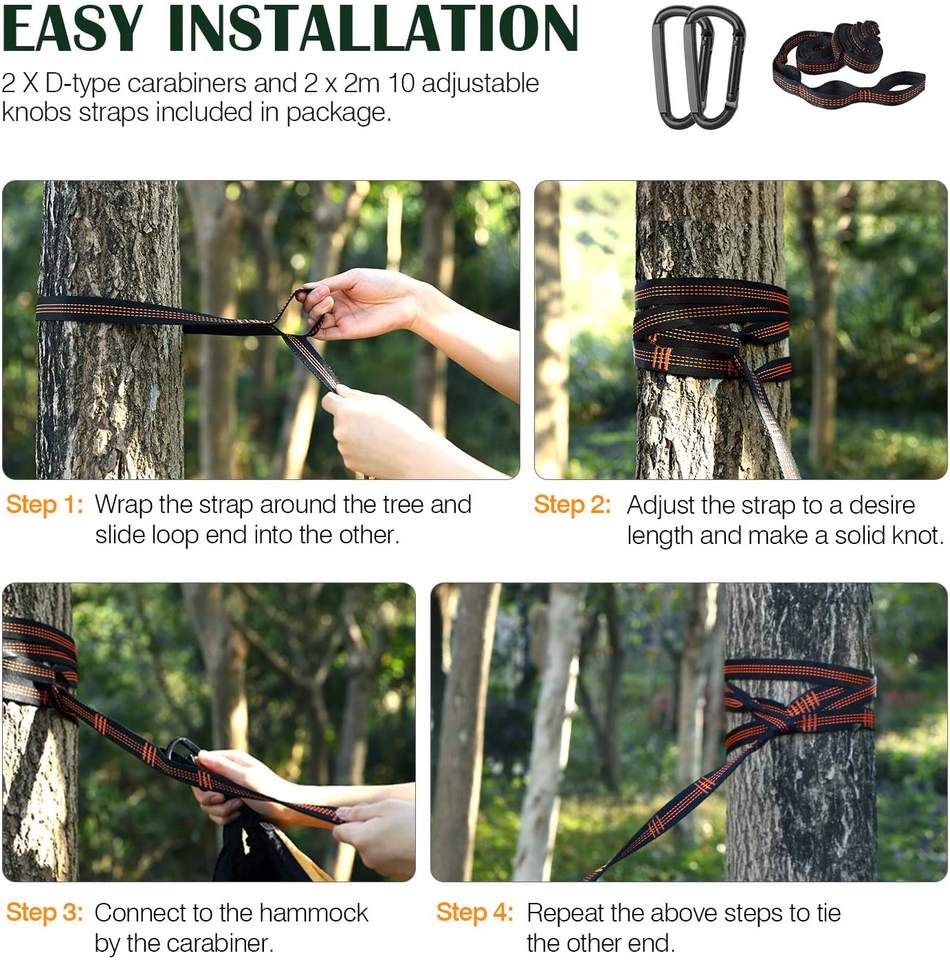 EASY INSTALLATION

2 X D-type carabiners and 2 x 2m 10 adjustable knobs straps included in package.

Step 1: Wrap the strap around the tree and slide loop end into the other.

Step 2: Adjust the strap to a desire length and make a solid knot.

Step 3: Connect to the hammock by the carabiner.

Step 4: Repeat the above steps to tie the other end.