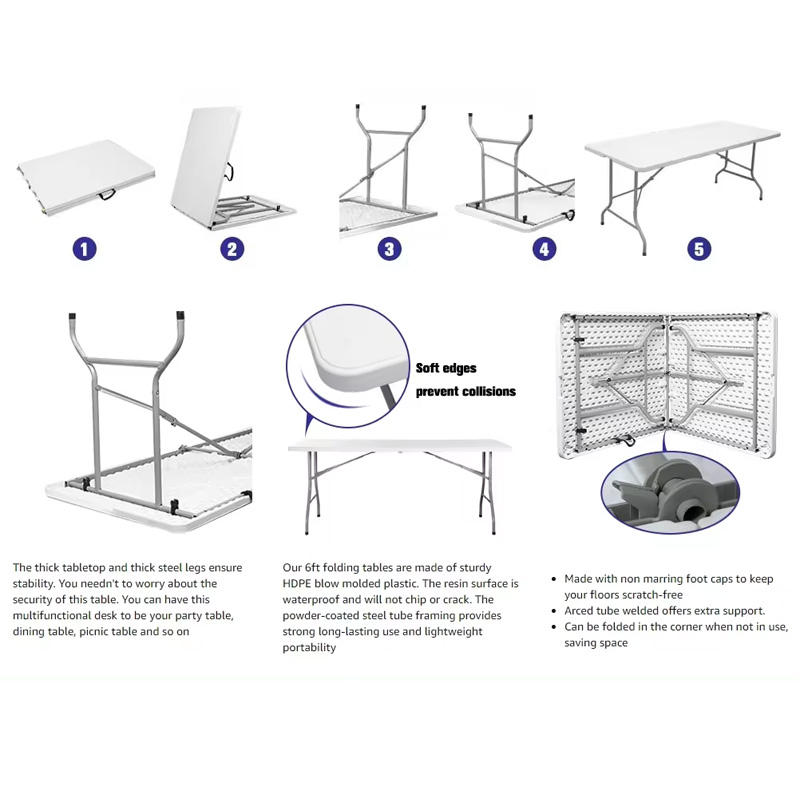 1
2
3
4
5

Soft edges prevent collisions

The thick tabletop and thick steel legs ensure stability. You needn't to worry about the security of this table. You can have this multifunctional desk to be your party table, dining table, picnic table and so on

Our 6ft folding tables are made of sturdy HDPE blow molded plastic. The resin surface is waterproof and will not chip or crack. The powder-coated steel tube framing provides strong long-lasting use and lightweight portability

• Made with non marring foot caps to keep your floors scratch-free
• Arced tube welded offers extra support.
• Can be folded in the corner when not in use, saving space