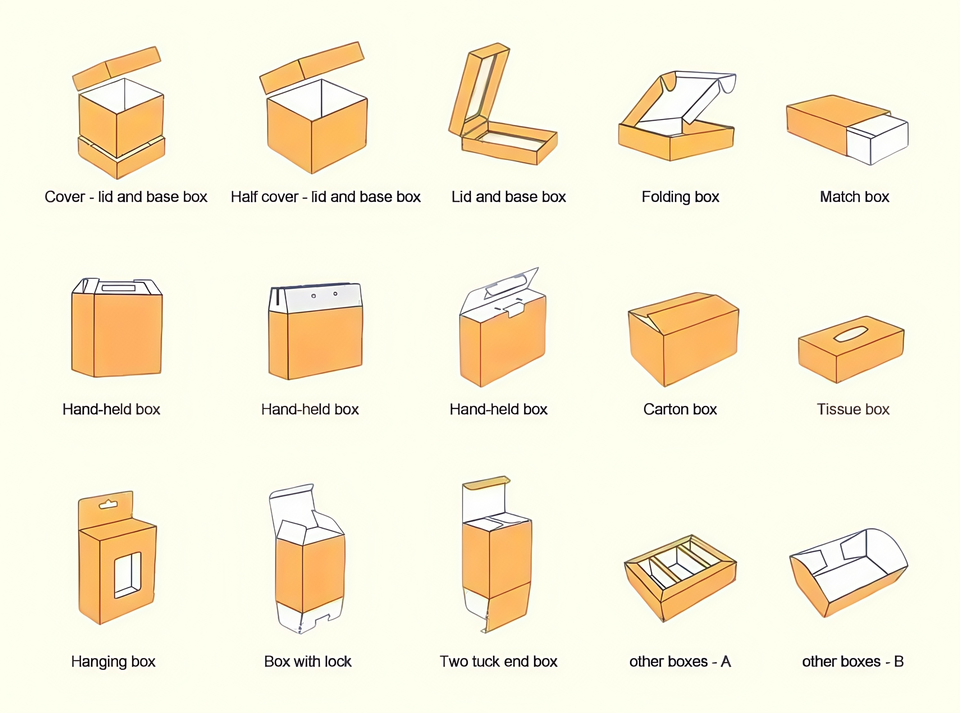 Cover - lid and base box
Half cover - lid and base box
Lid and base box
Folding box
Match box

Hand-held box
Hand-held box
Hand-held box
Carton box
Tissue box

Hanging box
Box with lock
Two tuck end box
other boxes - A
other boxes - B