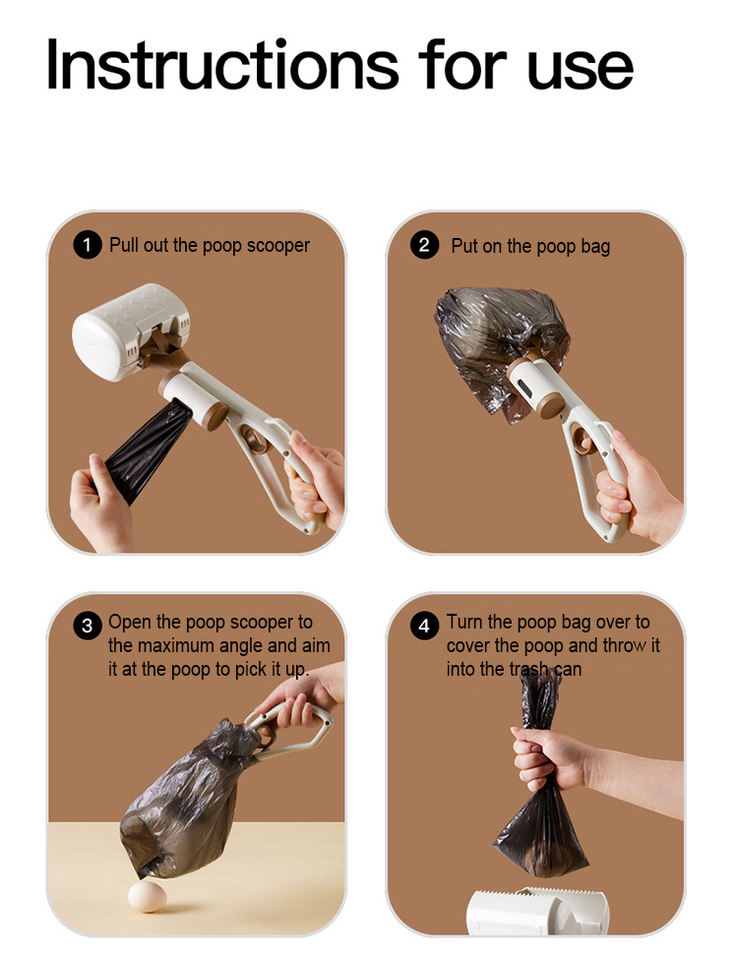 Instructions for use

1 Pull out the poop scooper

2 Put on the poop bag

3 Open the poop scooper to the maximum angle and aim it at the poop to pick it up.

4 Turn the poop bag over to cover the poop and throw it into the trash can