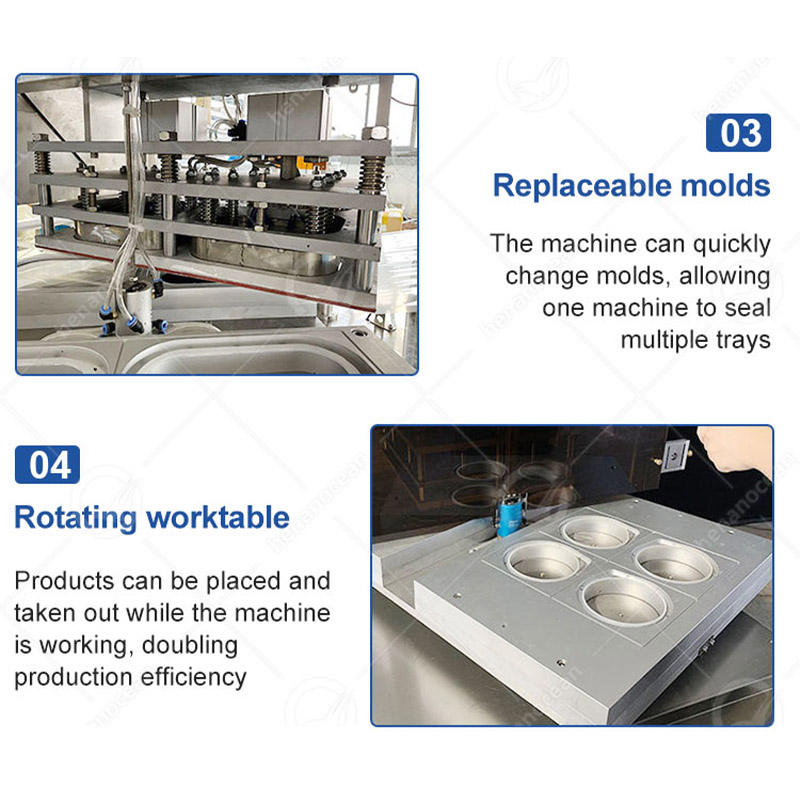 03

Replaceable molds

The machine can quickly change molds, allowing one machine to seal multiple trays

04

Rotating worktable

Products can be placed and taken out while the machine is working, doubling production efficiency