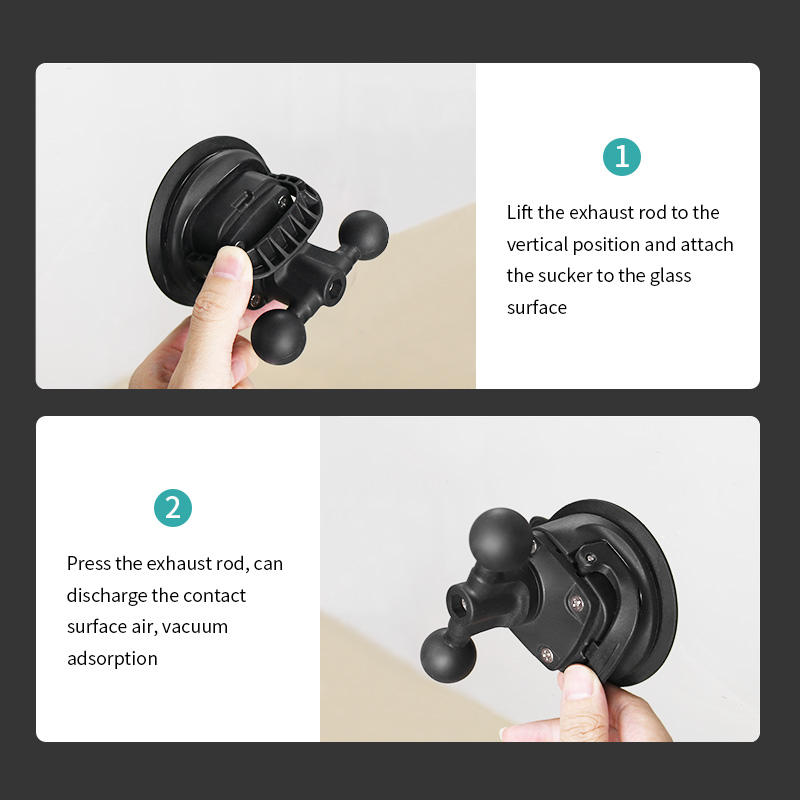 1

Lift the exhaust rod to the vertical position and attach the sucker to the glass surface

2

Press the exhaust rod, can discharge the contact surface air, vacuum adsorption