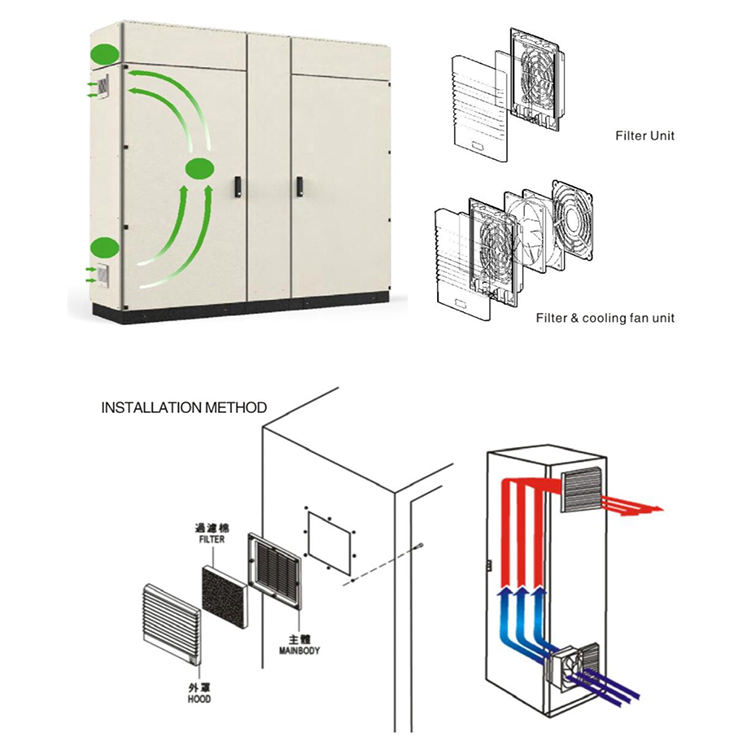 Filter Unit

Filter & cooling fan unit

INSTALLATION METHOD

過濾棉
FILTER

主體
MAINBODY

外罩
HOOD