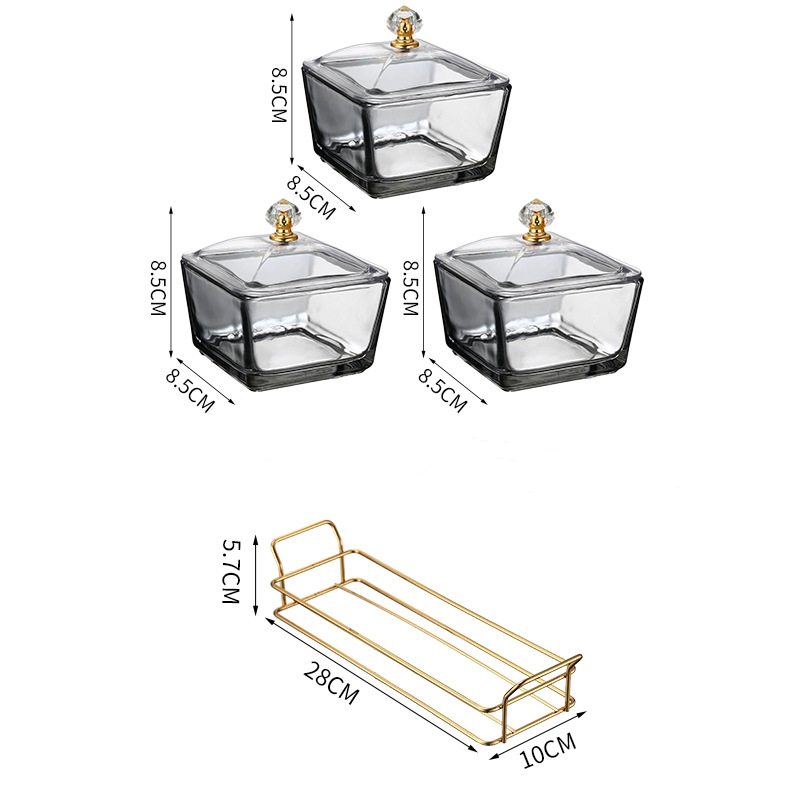 8.5CM
8.5CM
8.5CM
8.5CM
8.5CM
8.5CM
5.7CM
28CM
10CM