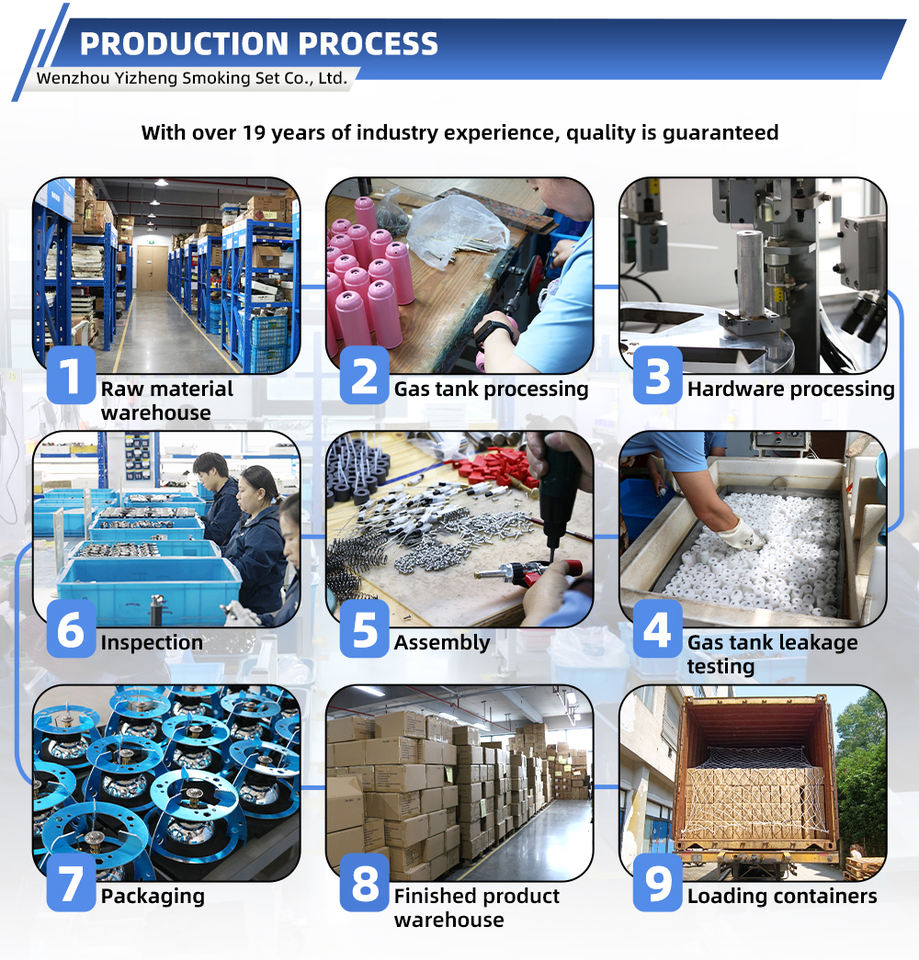 PRODUCTION PROCESS
Wenzhou Yizheng Smoking Set Co., Ltd.

With over 19 years of industry experience, quality is guaranteed

1 Raw material warehouse

2 Gas tank processing

3 Hardware processing

6 Inspection

5 Assembly

4 Gas tank leakage testing

7 Packaging

8 Finished product warehouse

9 Loading containers