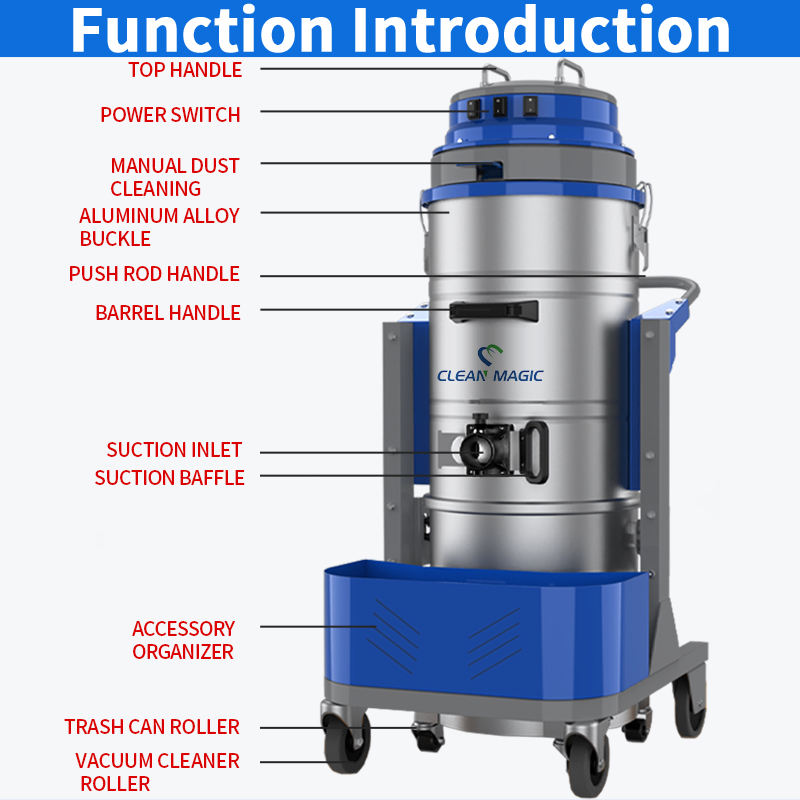 Function Introduction

TOP HANDLE

POWER SWITCH

MANUAL DUST CLEANING

ALUMINUM ALLOY BUCKLE

PUSH ROD HANDLE

BARREL HANDLE

CLEAN MAGIC

SUCTION INLET

SUCTION BAFFLE

ACCESSORY ORGANIZER

TRASH CAN ROLLER

VACUUM CLEANER ROLLER